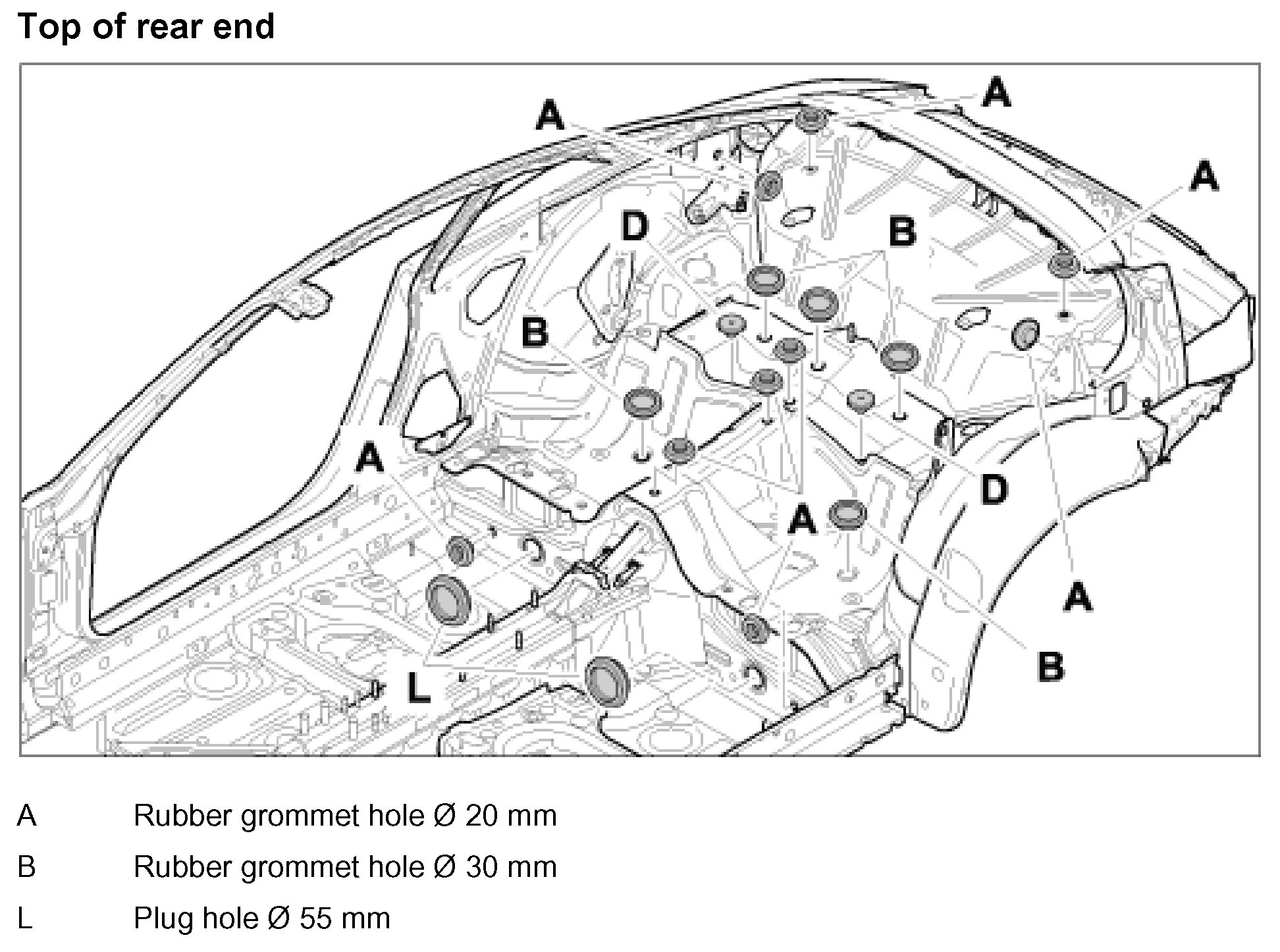 Top of rear end

A
A
A
D
B
B
A
A
D
A
B
L

A Rubber grommet hole Ø 20 mm

B Rubber grommet hole Ø 30 mm

L Plug hole Ø 55 mm