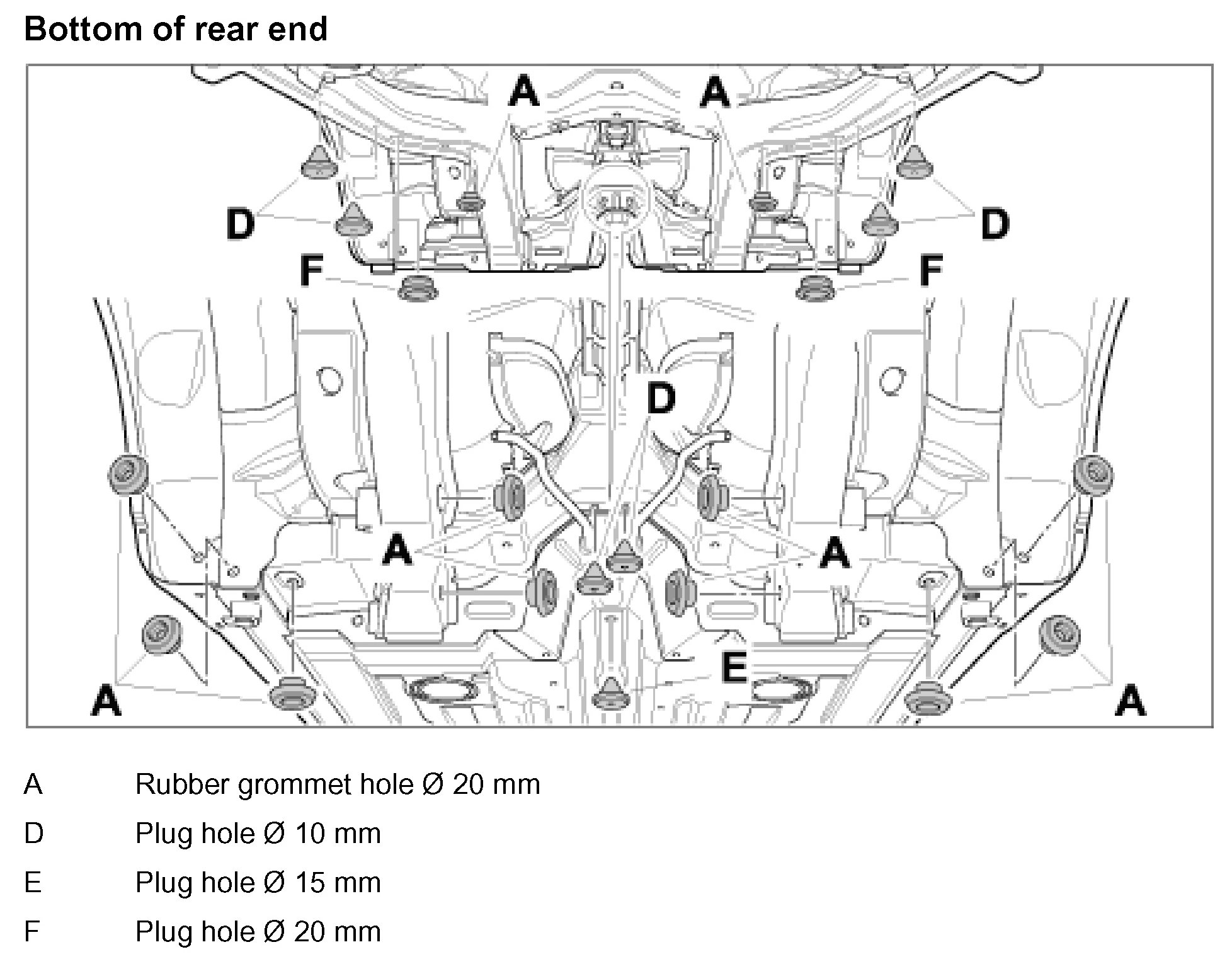 Bottom of rear end

A A
D D
F F
D
A A
E
A A

A Rubber grommet hole Ø 20 mm

D Plug hole Ø 10 mm

E Plug hole Ø 15 mm

F Plug hole Ø 20 mm