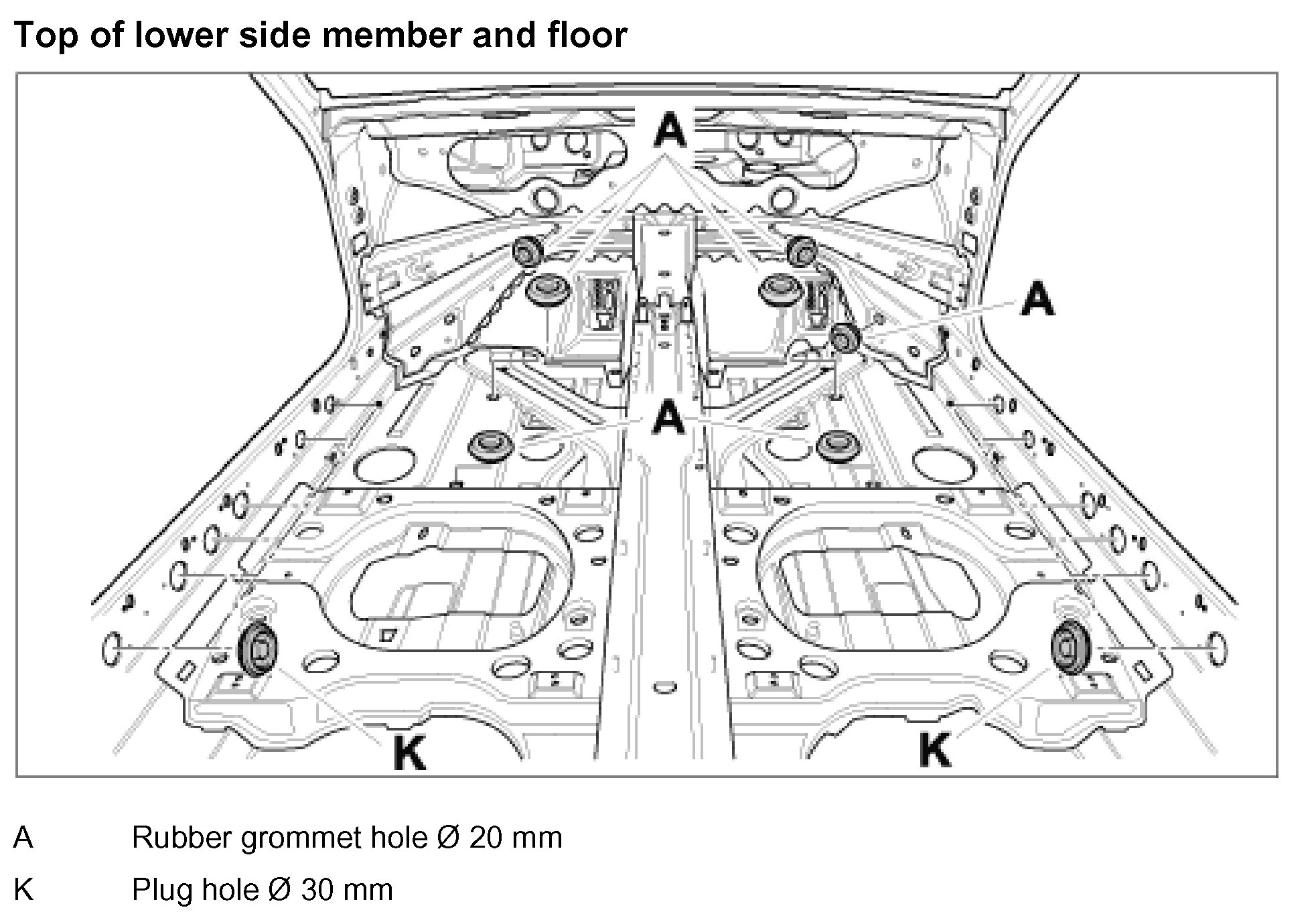 Top of lower side member and floor

A

A

A

K

K

A Rubber grommet hole Ø 20 mm

K Plug hole Ø 30 mm