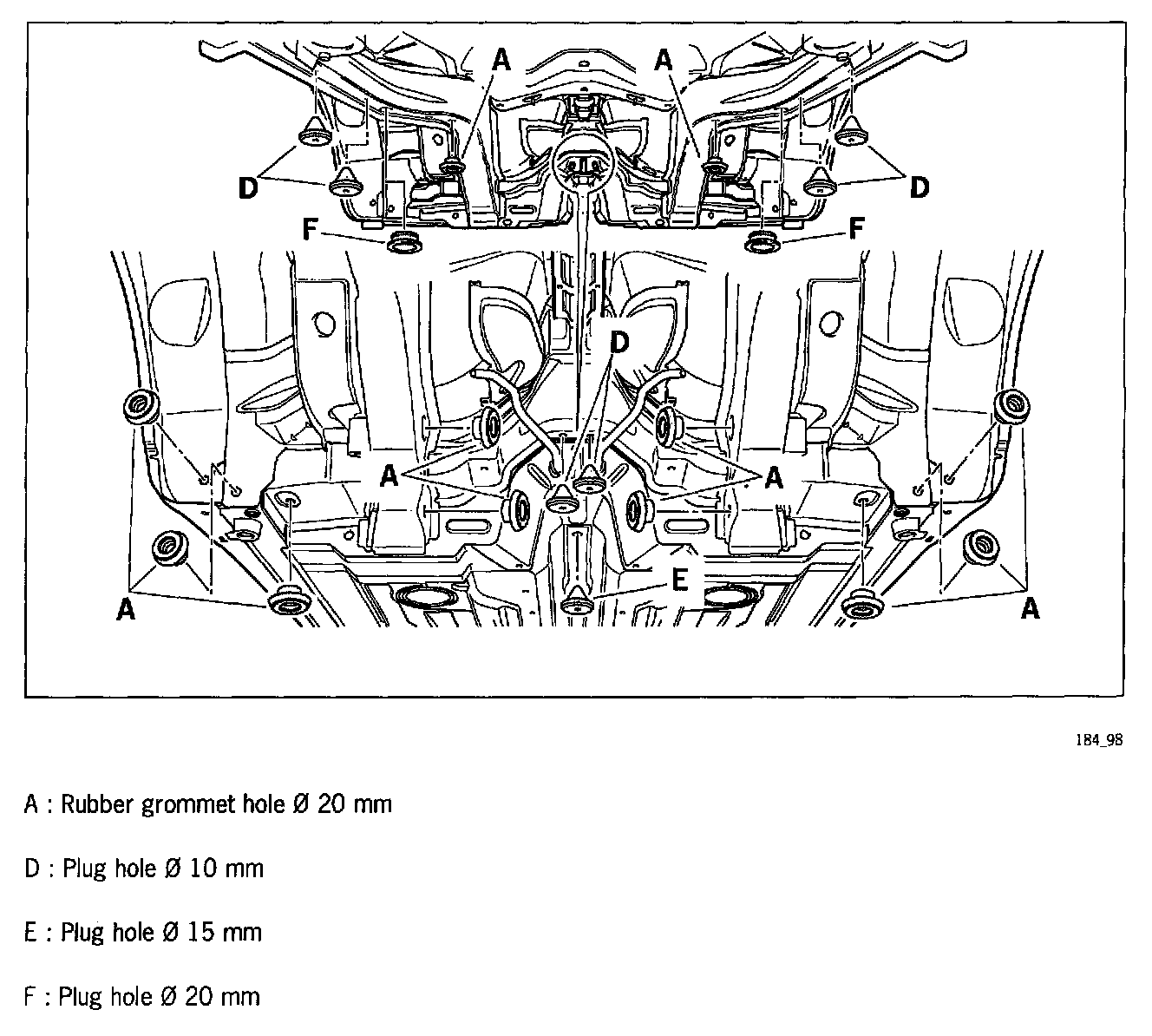 A
A
D
D
F
F
D
A
A
E
A
A

184_98

A : Rubber grommet hole Ø 20 mm

D : Plug hole Ø 10 mm

E : Plug hole Ø 15 mm

F : Plug hole Ø 20 mm