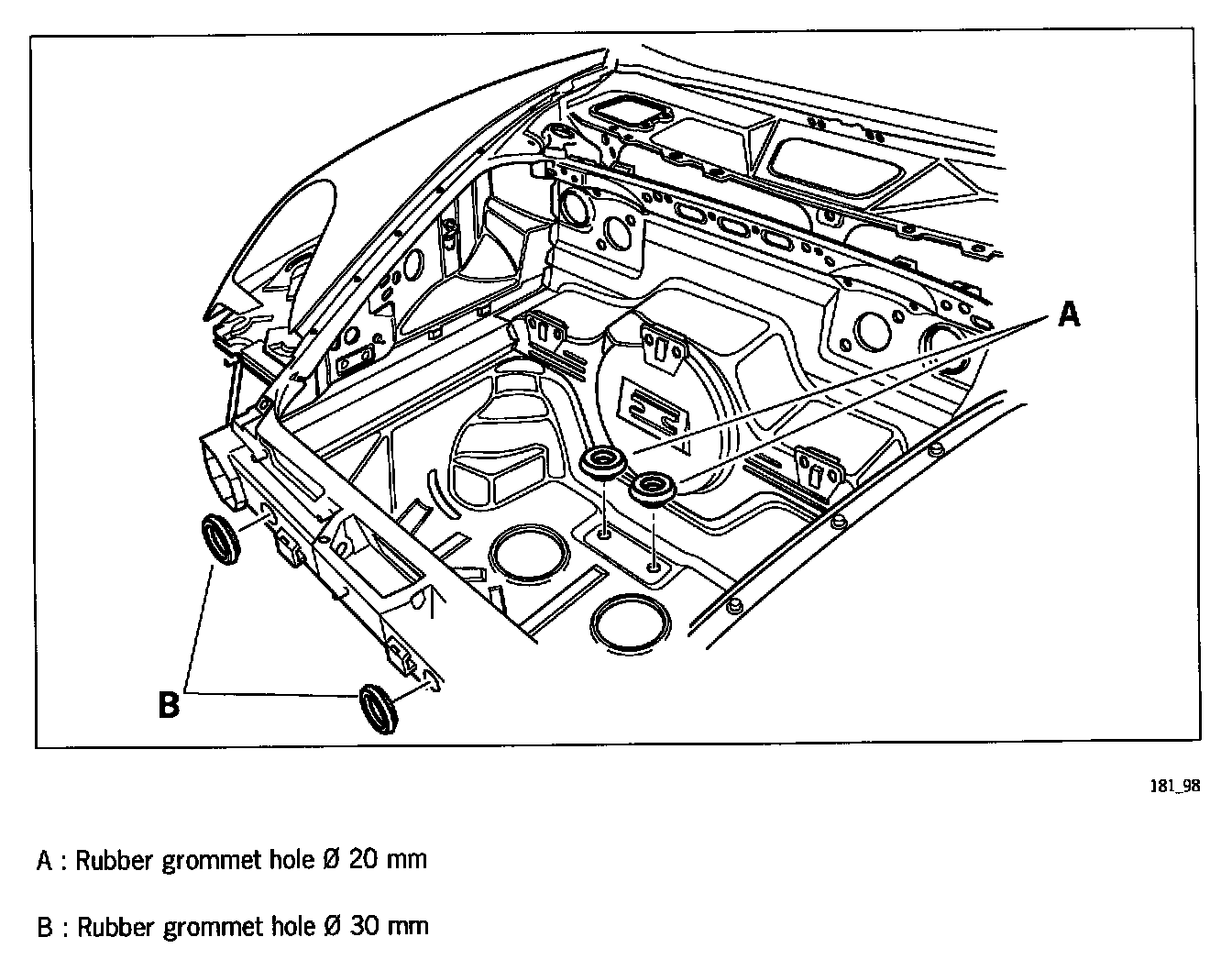 A

B

181_98

A : Rubber grommet hole Ø 20 mm

B : Rubber grommet hole Ø 30 mm