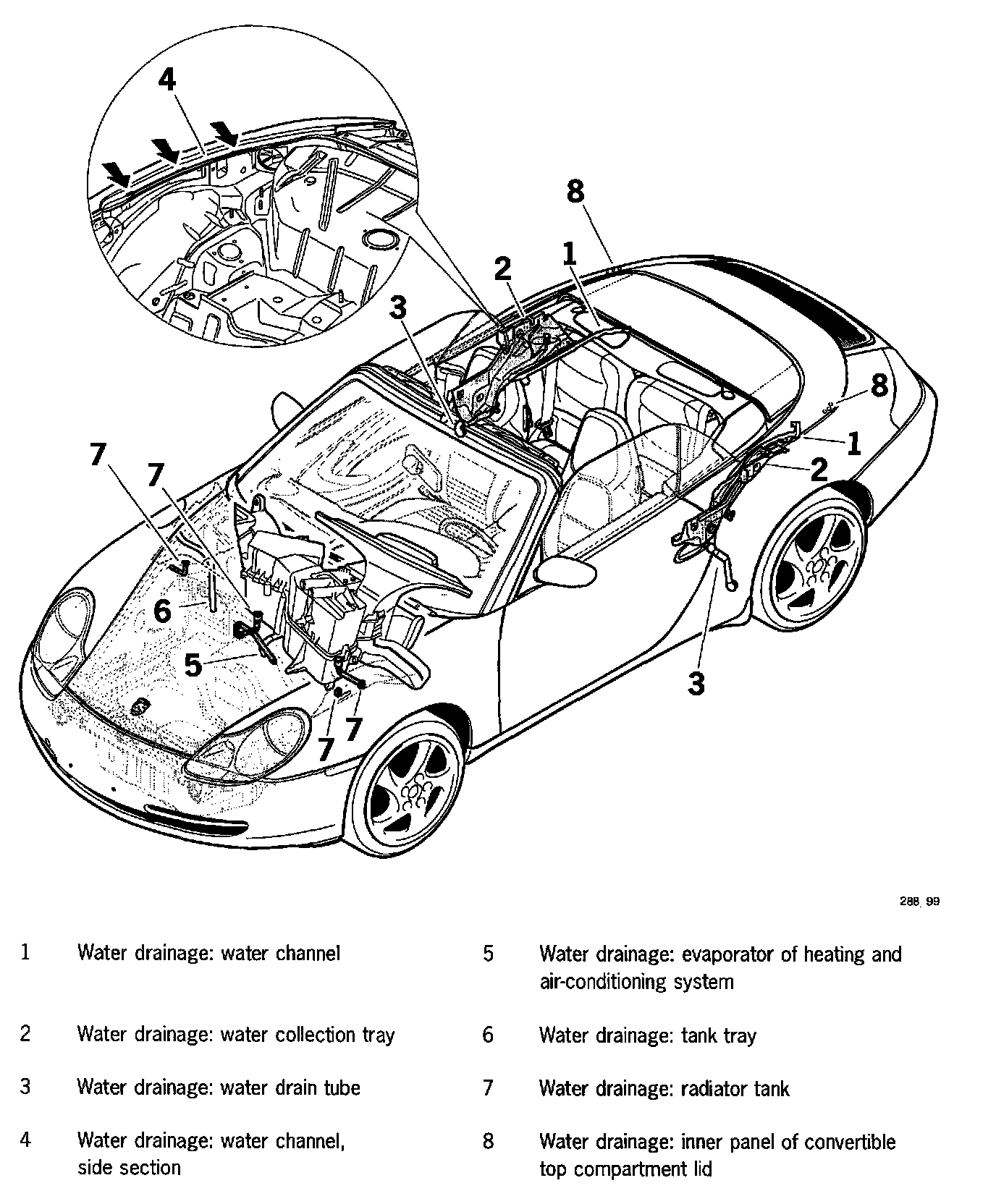 4

8

2

1

3

8

1

2

7

7

6

5

7

7

3

288_99

1 Water drainage: water channel

2 Water drainage: water collection tray

3 Water drainage: water drain tube

4 Water drainage: water channel, side section

5 Water drainage: evaporator of heating and air-conditioning system

6 Water drainage: tank tray

7 Water drainage: radiator tank

8 Water drainage: inner panel of convertible top compartment lid