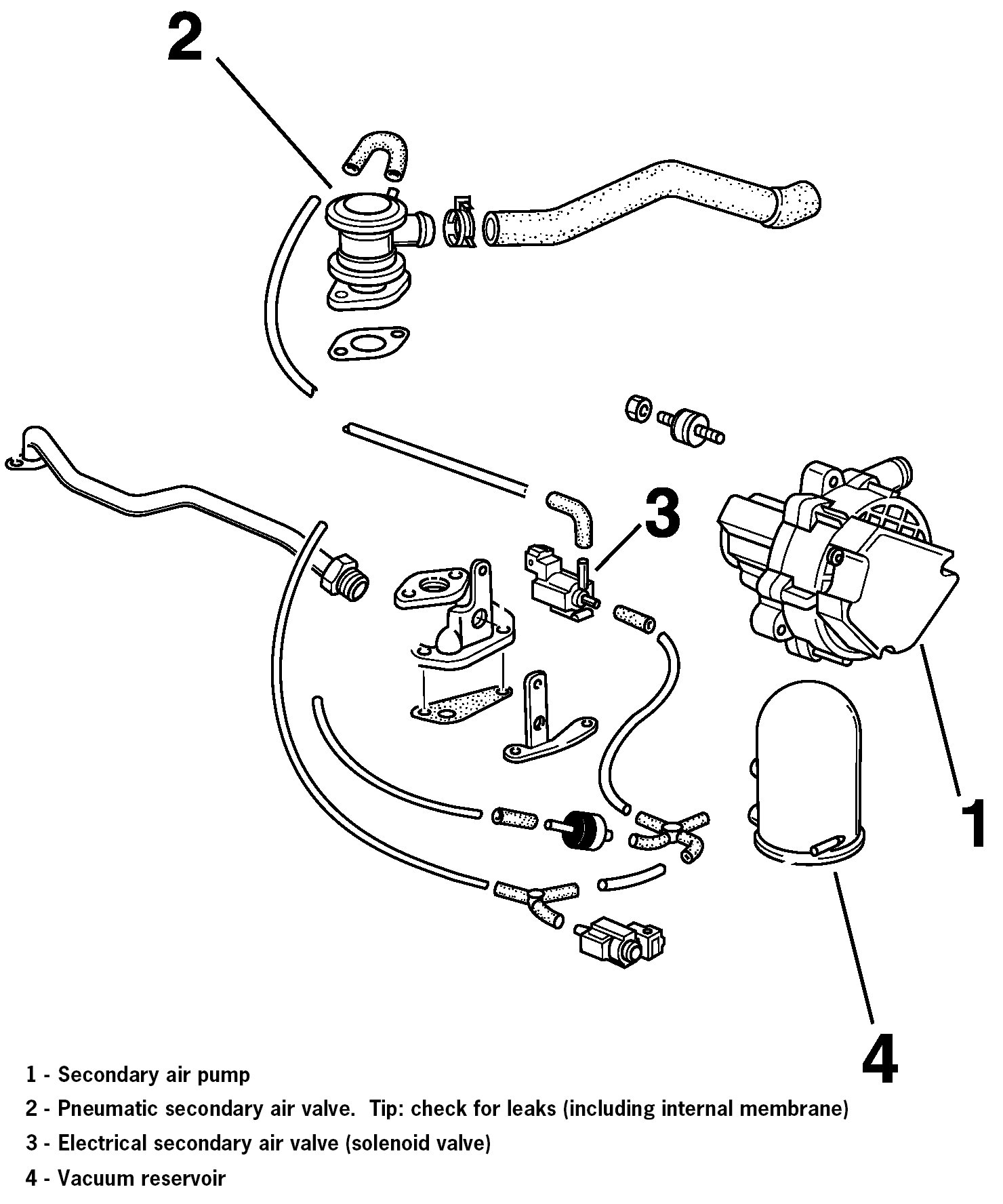 2

3

1

4

1 - Secondary air pump

2 - Pneumatic secondary air valve.  Tip: check for leaks (including internal membrane)

3 - Electrical secondary air valve (solenoid valve)

4 - Vacuum reservoir