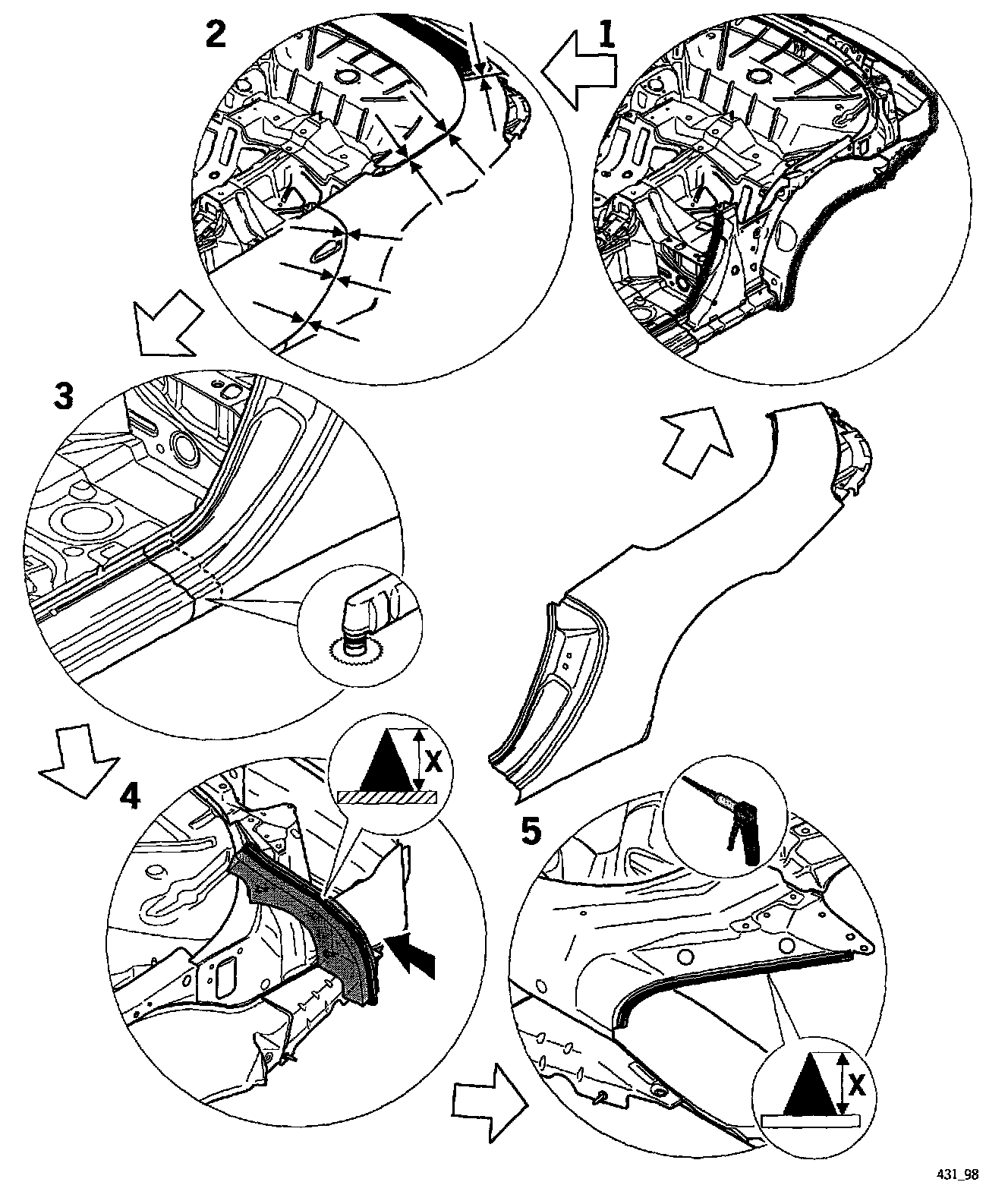 2

1

3

4

X

5

X

431_98