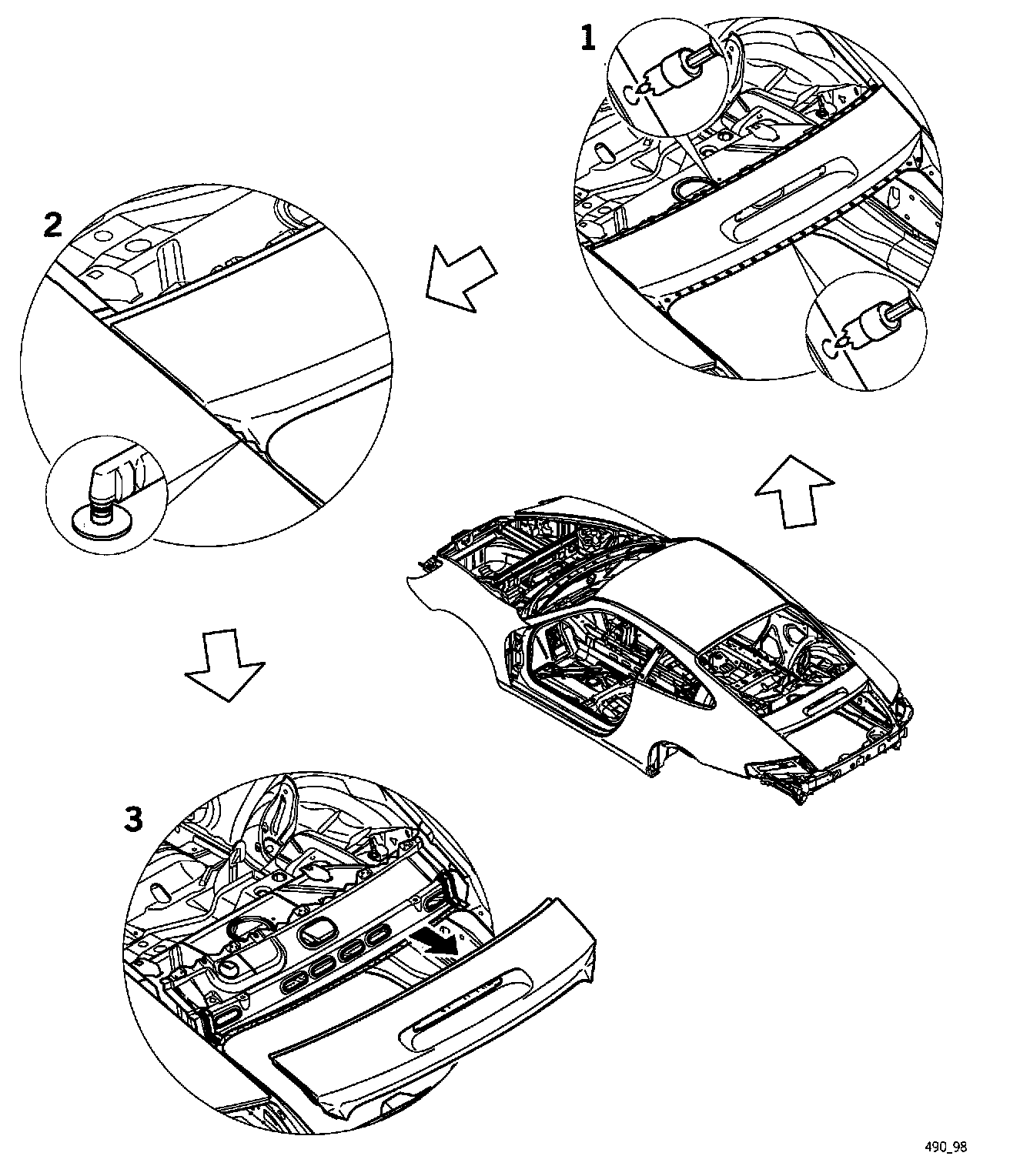 1

2

3

490_98