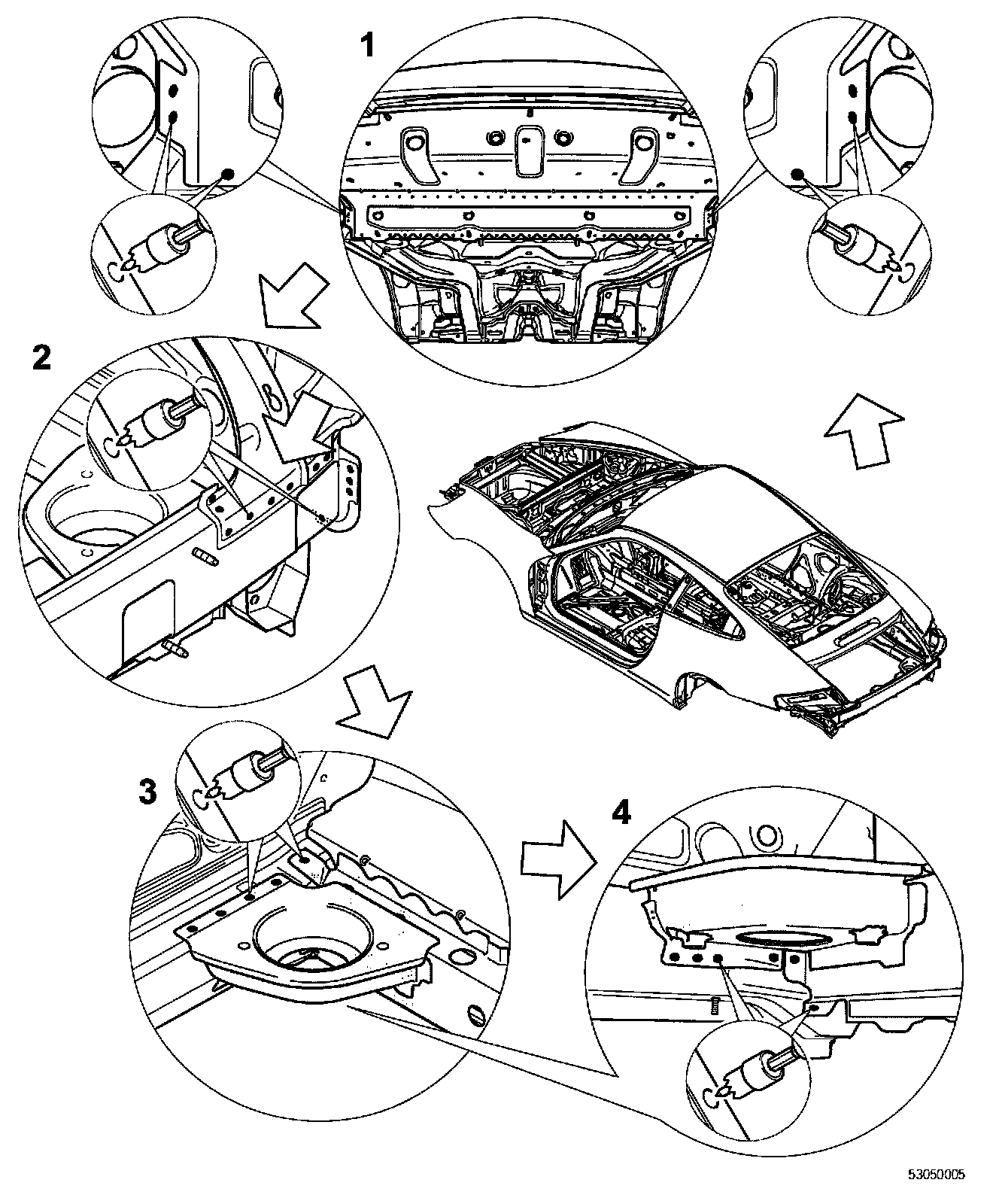 1

2

3

4

53050005