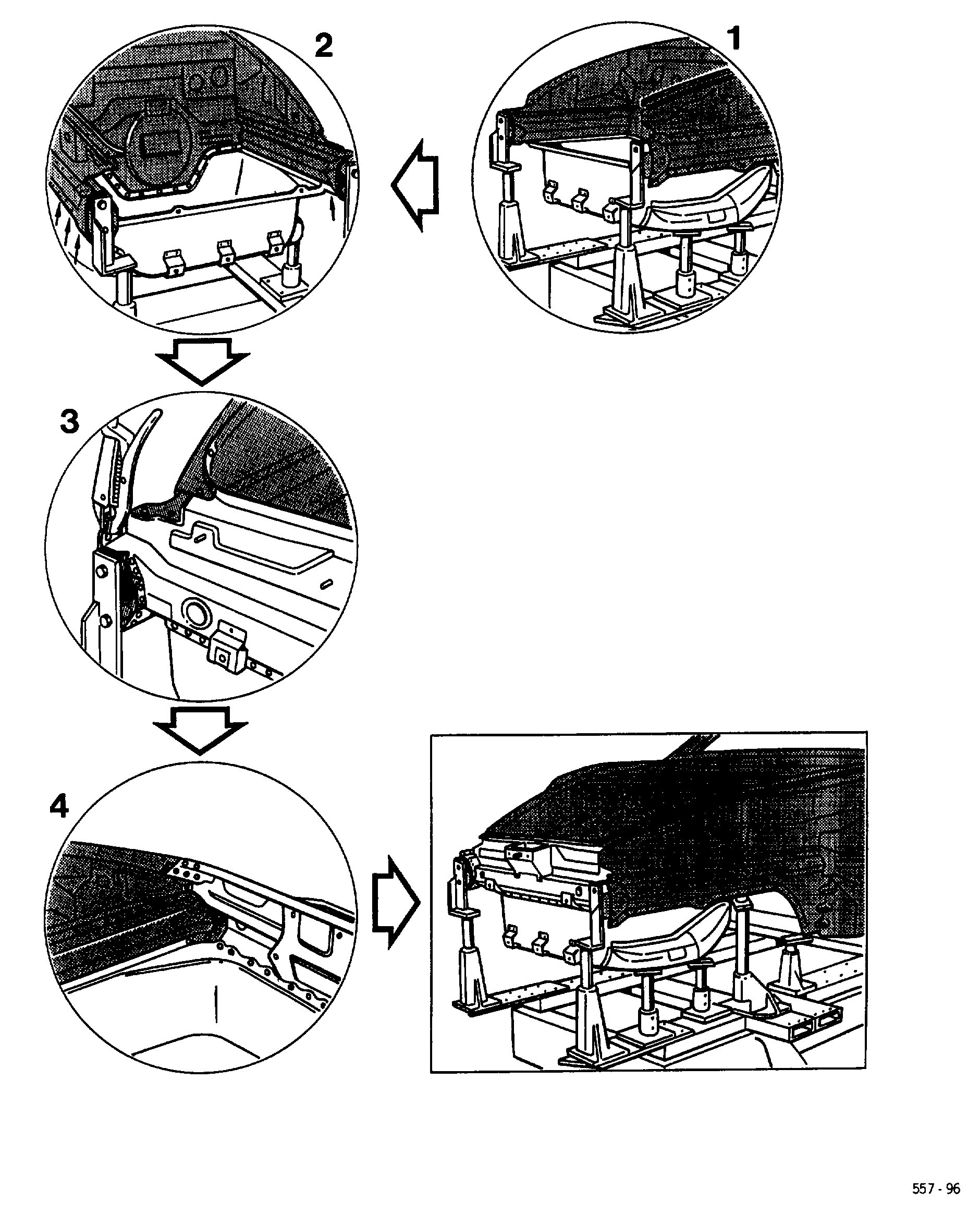 2

1

3

4

557 - 96