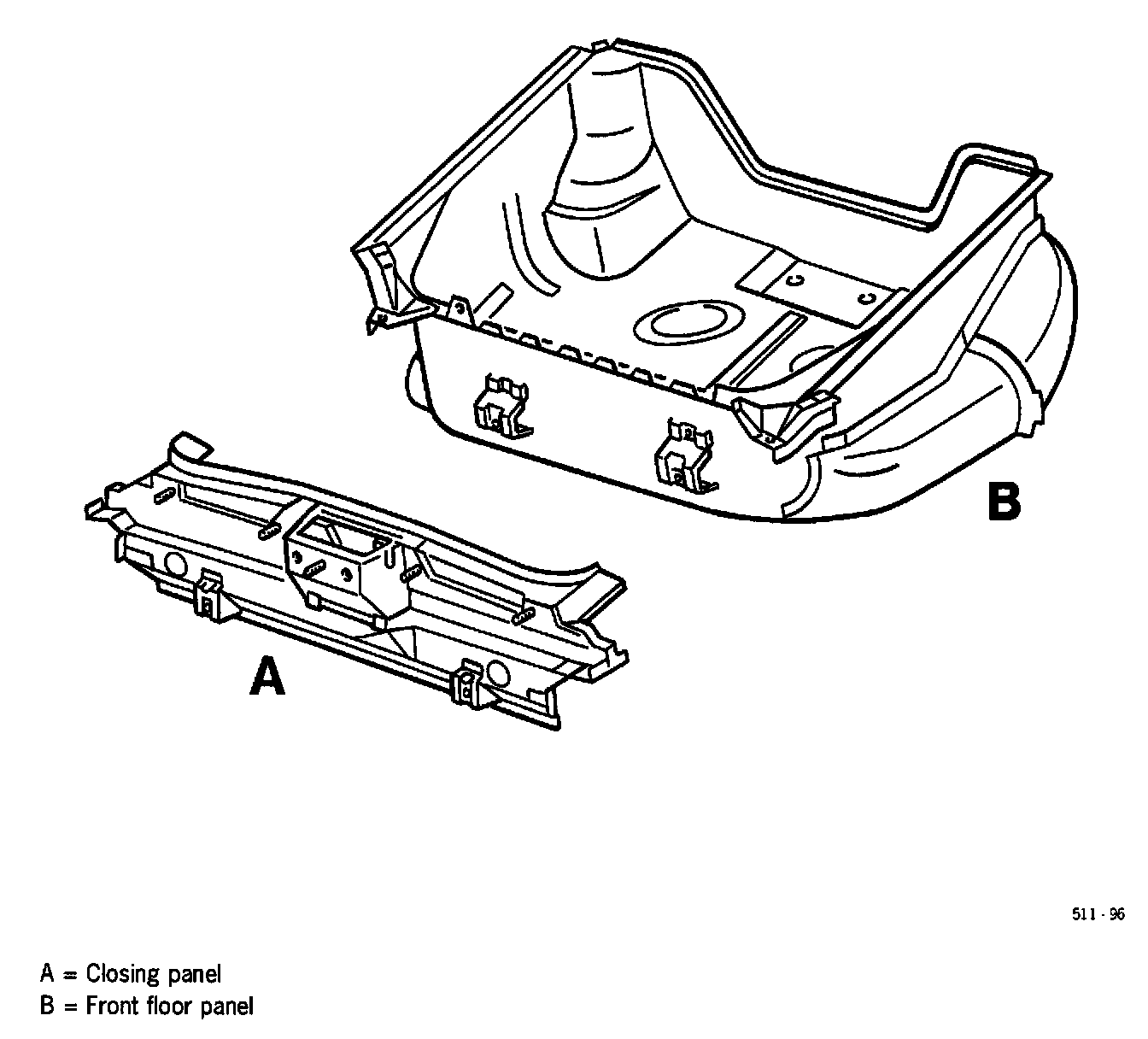 B

A

511 - 96

A = Closing panel
B = Front floor panel