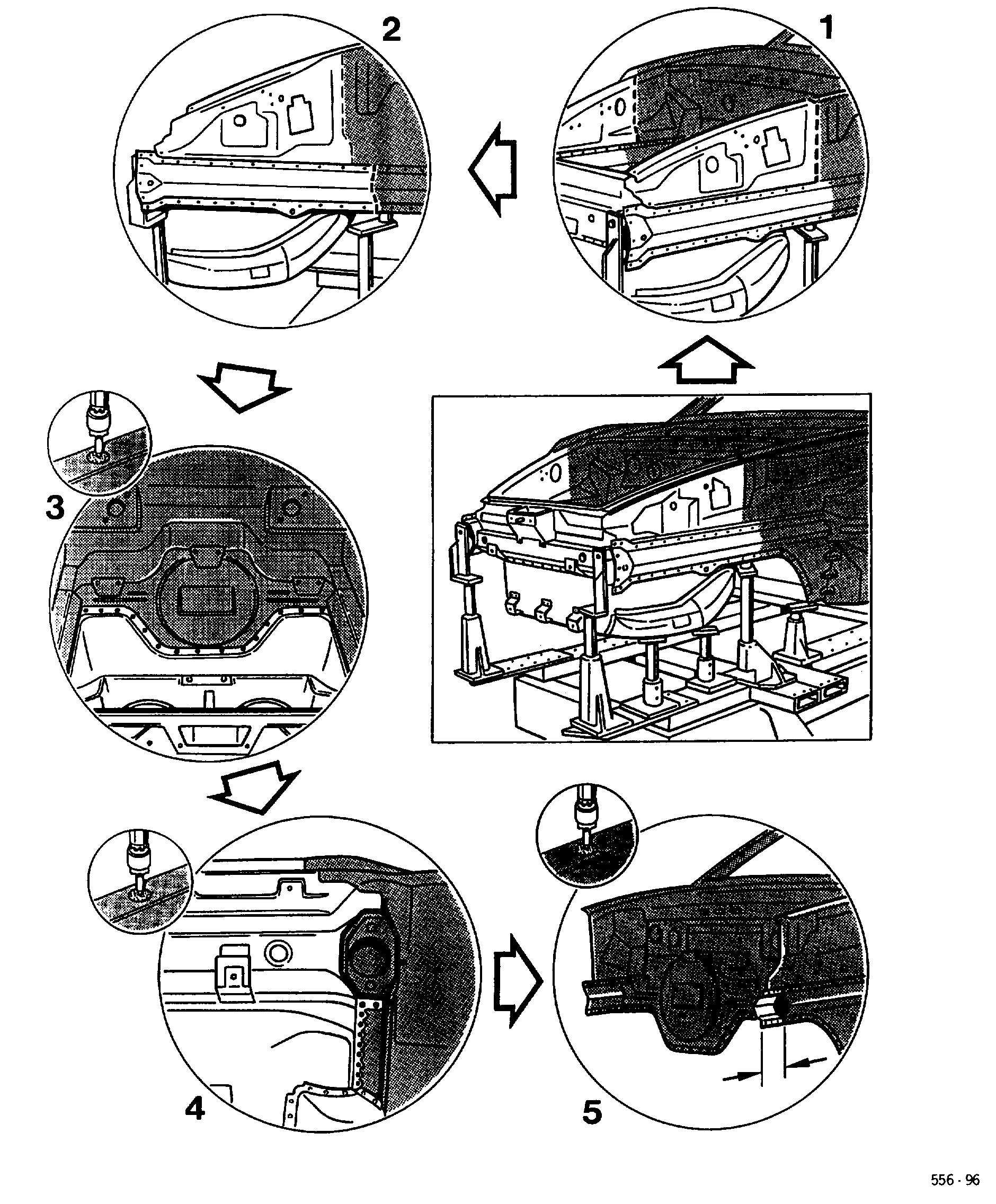 2

1

3

4

5

556 - 96