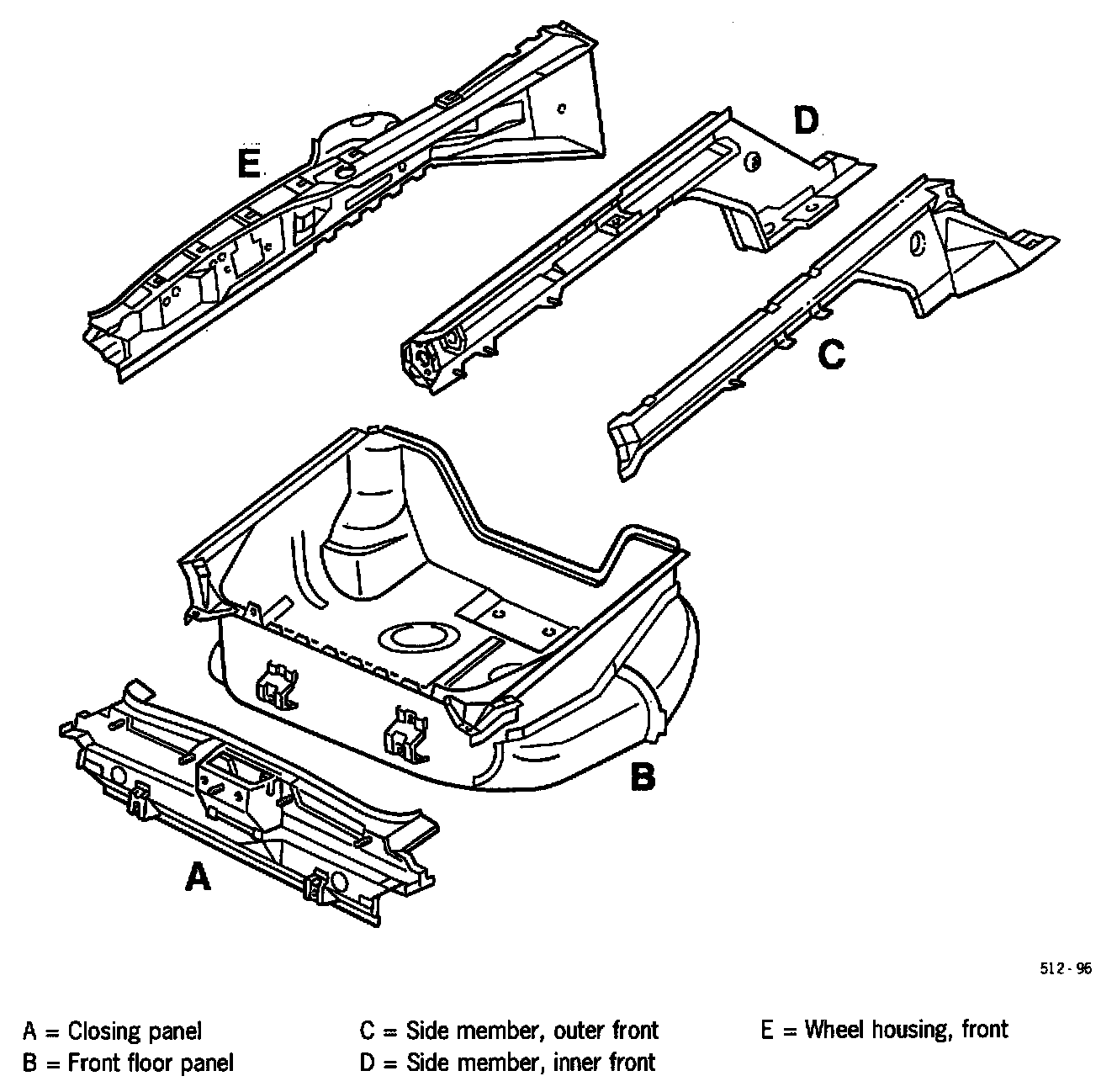 E

D

C

B

A

512 - 96

A = Closing panel
B = Front floor panel

C = Side member, outer front
D = Side member, inner front

E = Wheel housing, front