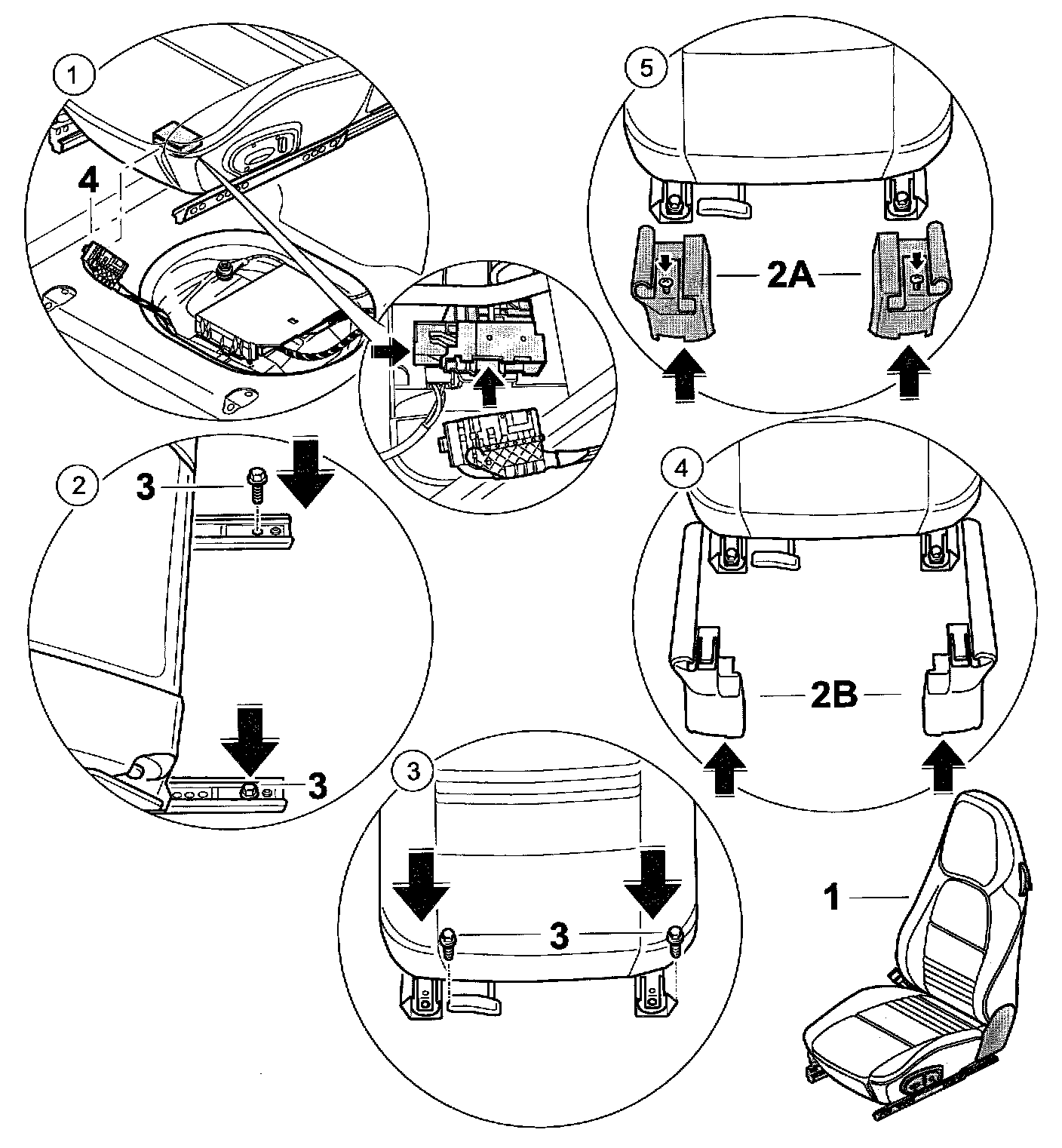 1
4
5
2A
2
3
3
4
2B
3
3
1