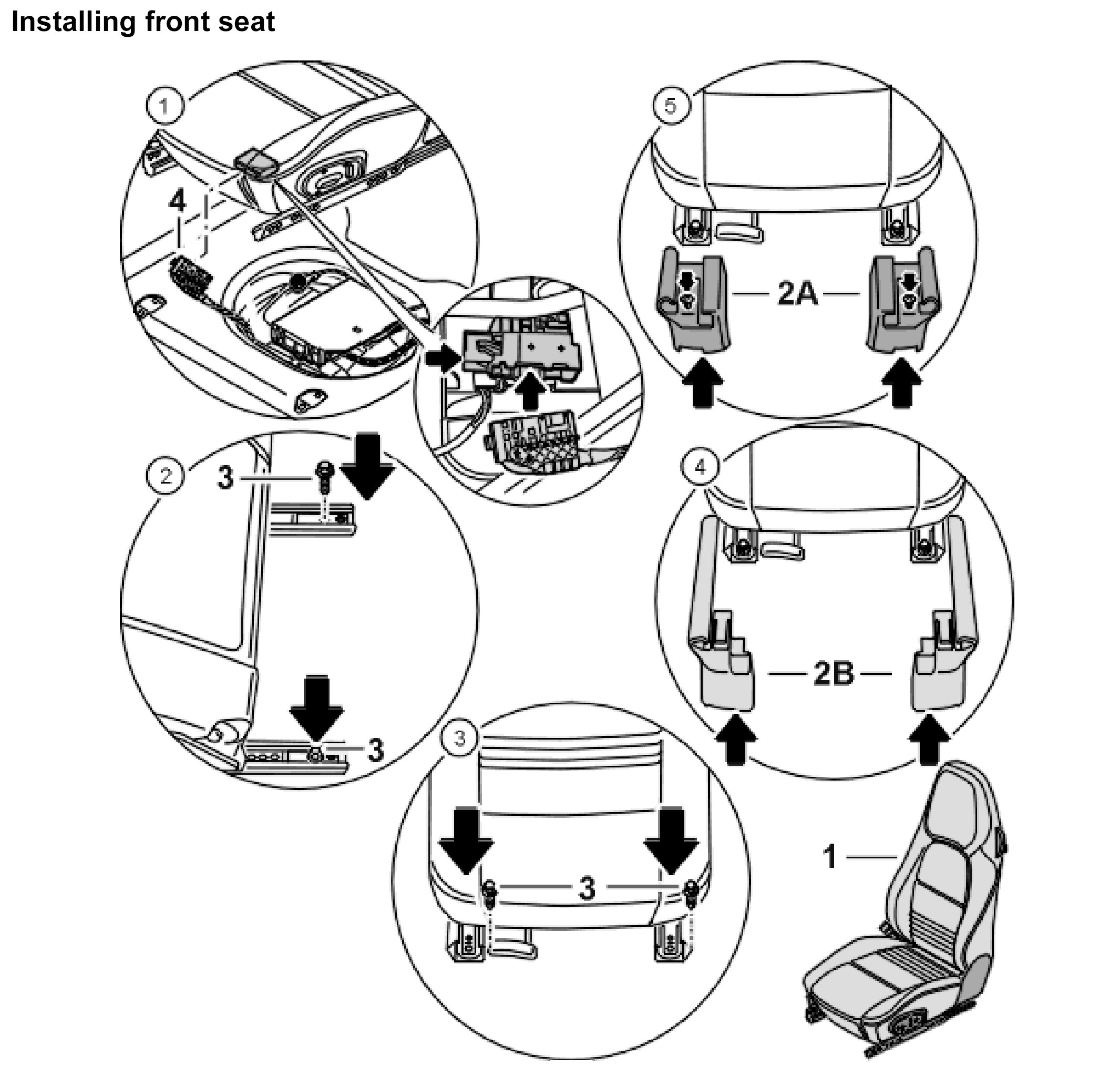 Installing front seat

1

4

5

2A

2

3

3

4

2B

3

3

1