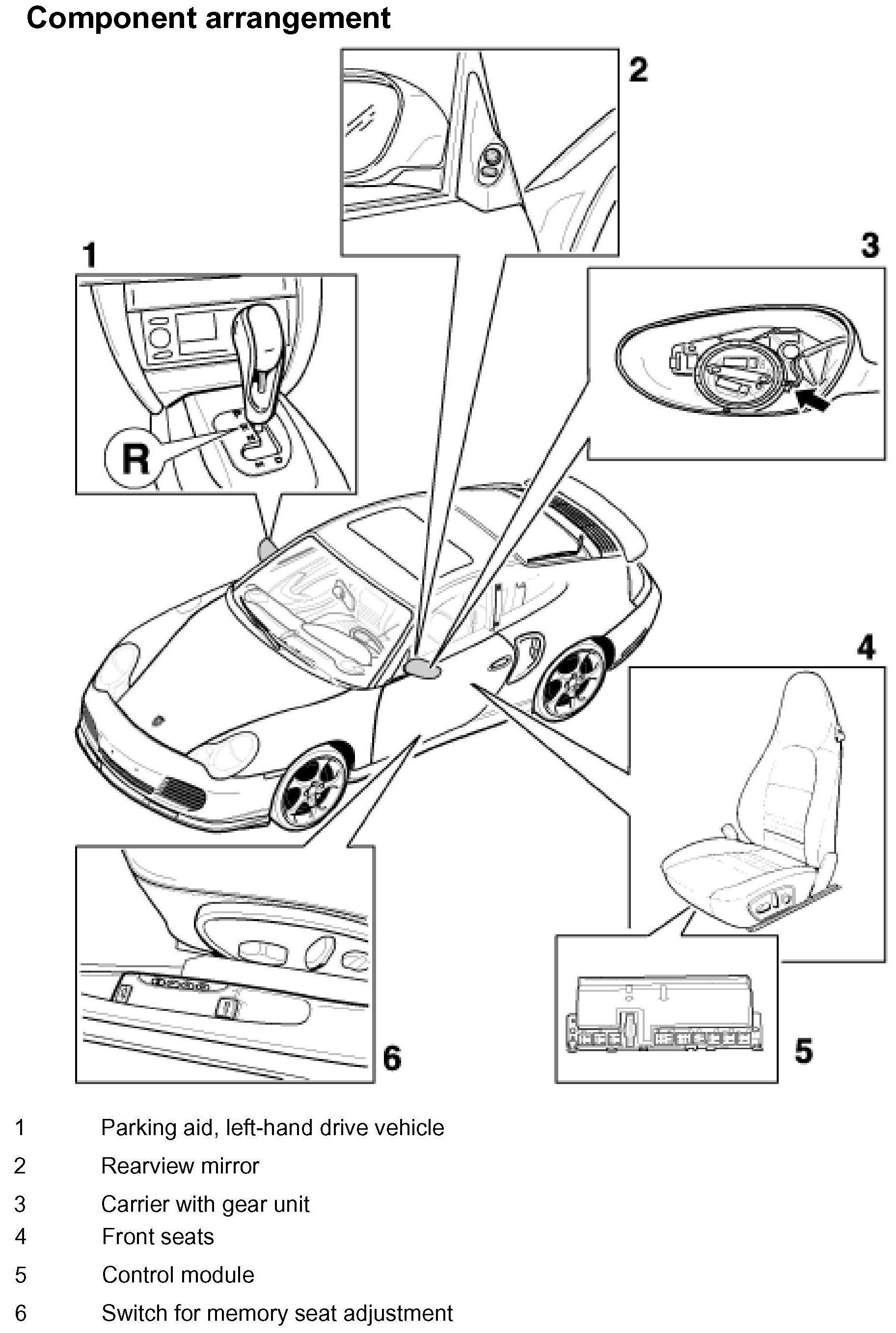 Component arrangement

2

1

3

R

4

6

5

1 Parking aid, left-hand drive vehicle

2 Rearview mirror

3 Carrier with gear unit

4 Front seats

5 Control module

6 Switch for memory seat adjustment