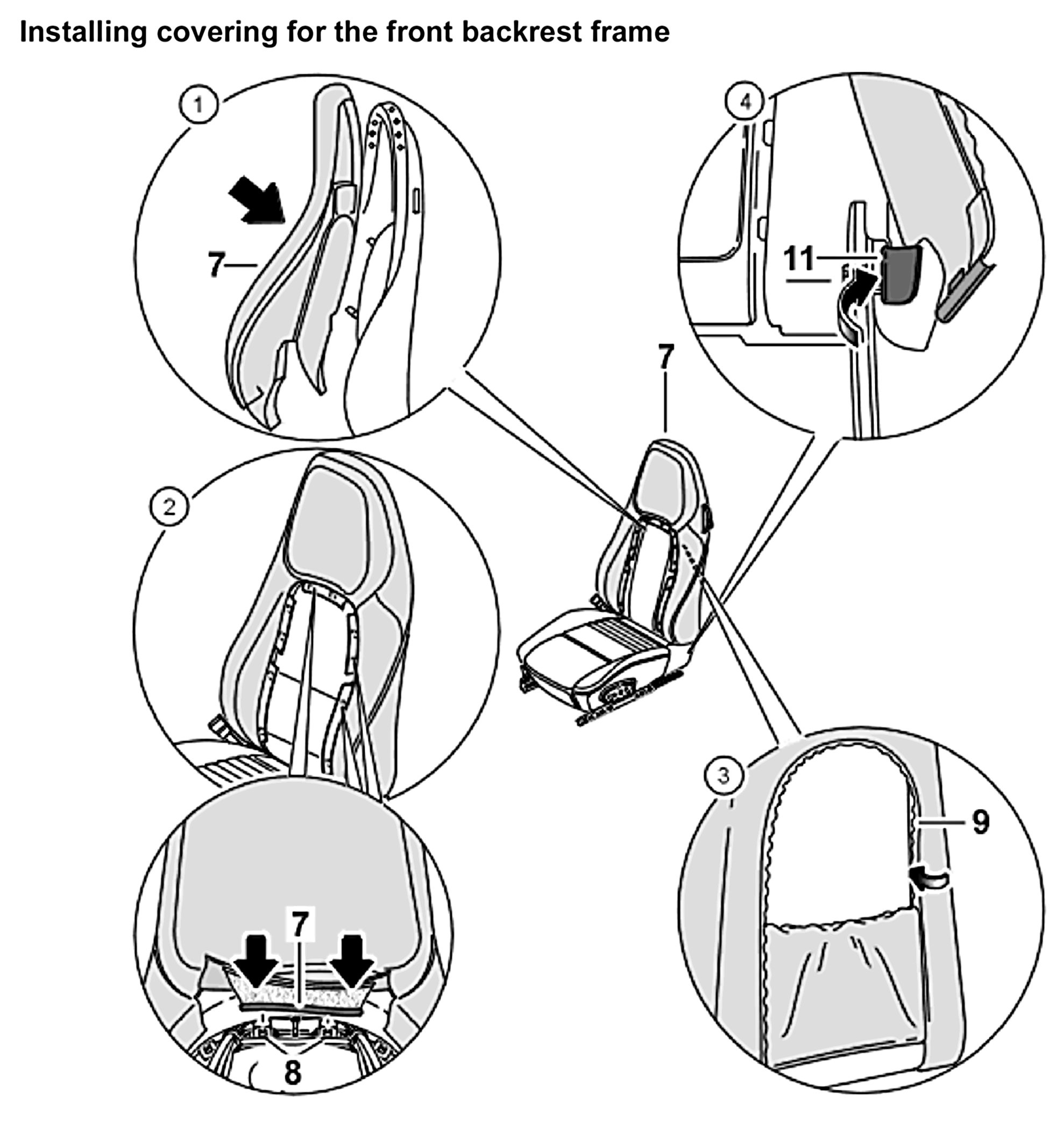 Installing covering for the front backrest frame

1

7

4

11

7

2

7

8

3

9