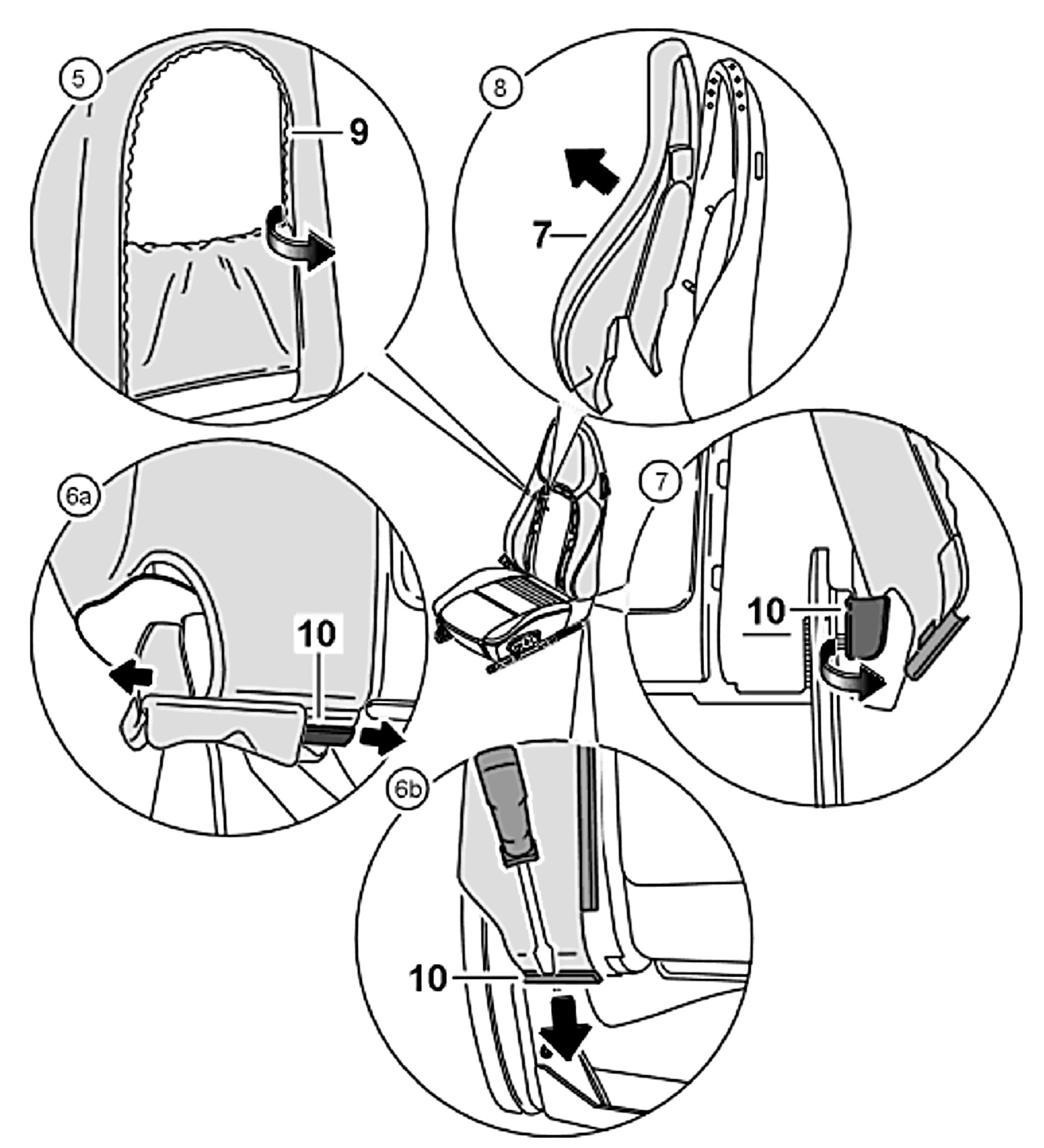 5
9
8
7
6a
10
7
10
6b
10