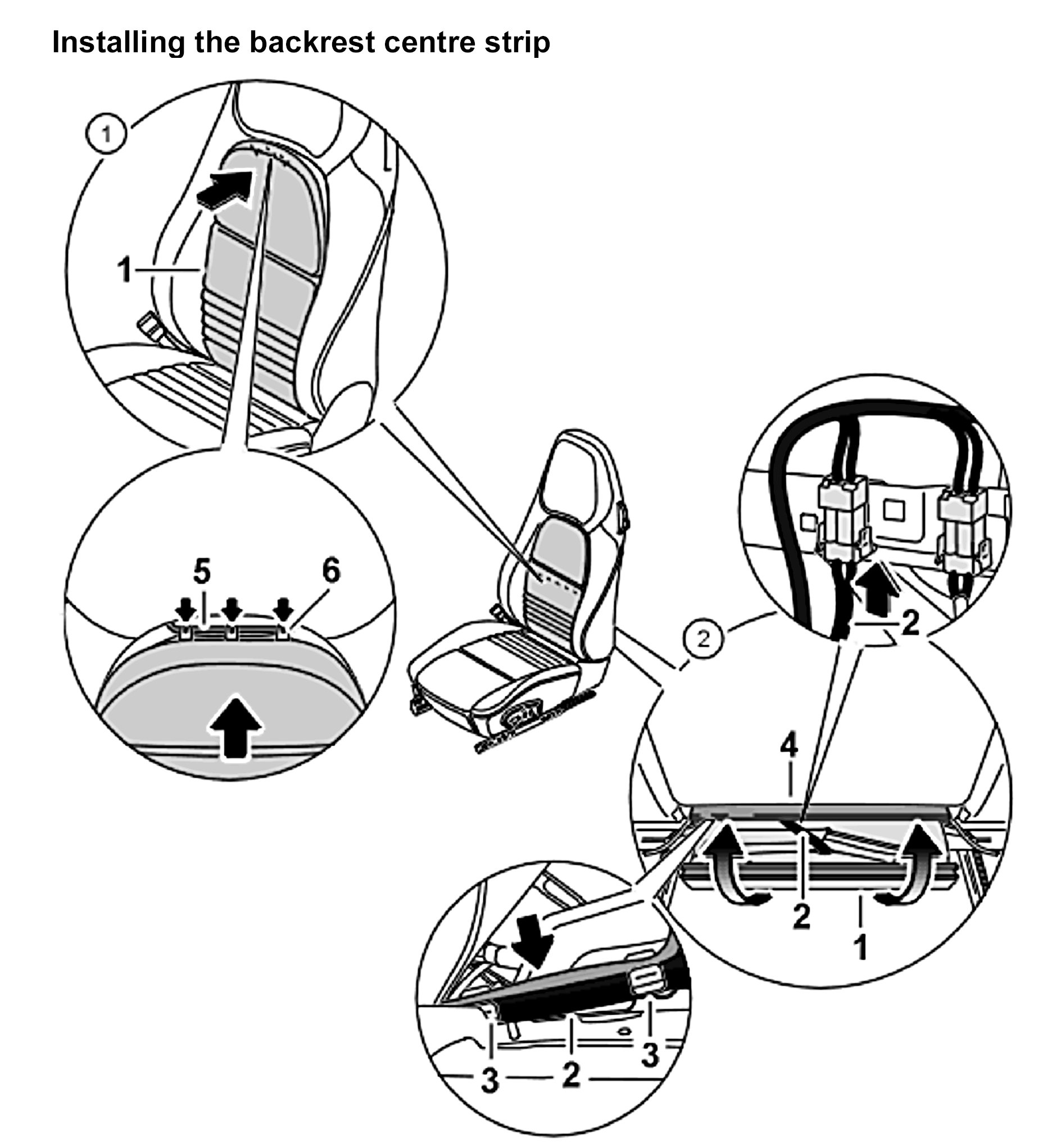 Installing the backrest centre strip

1

1

5

6

2

2

4

2

1

3

2

3