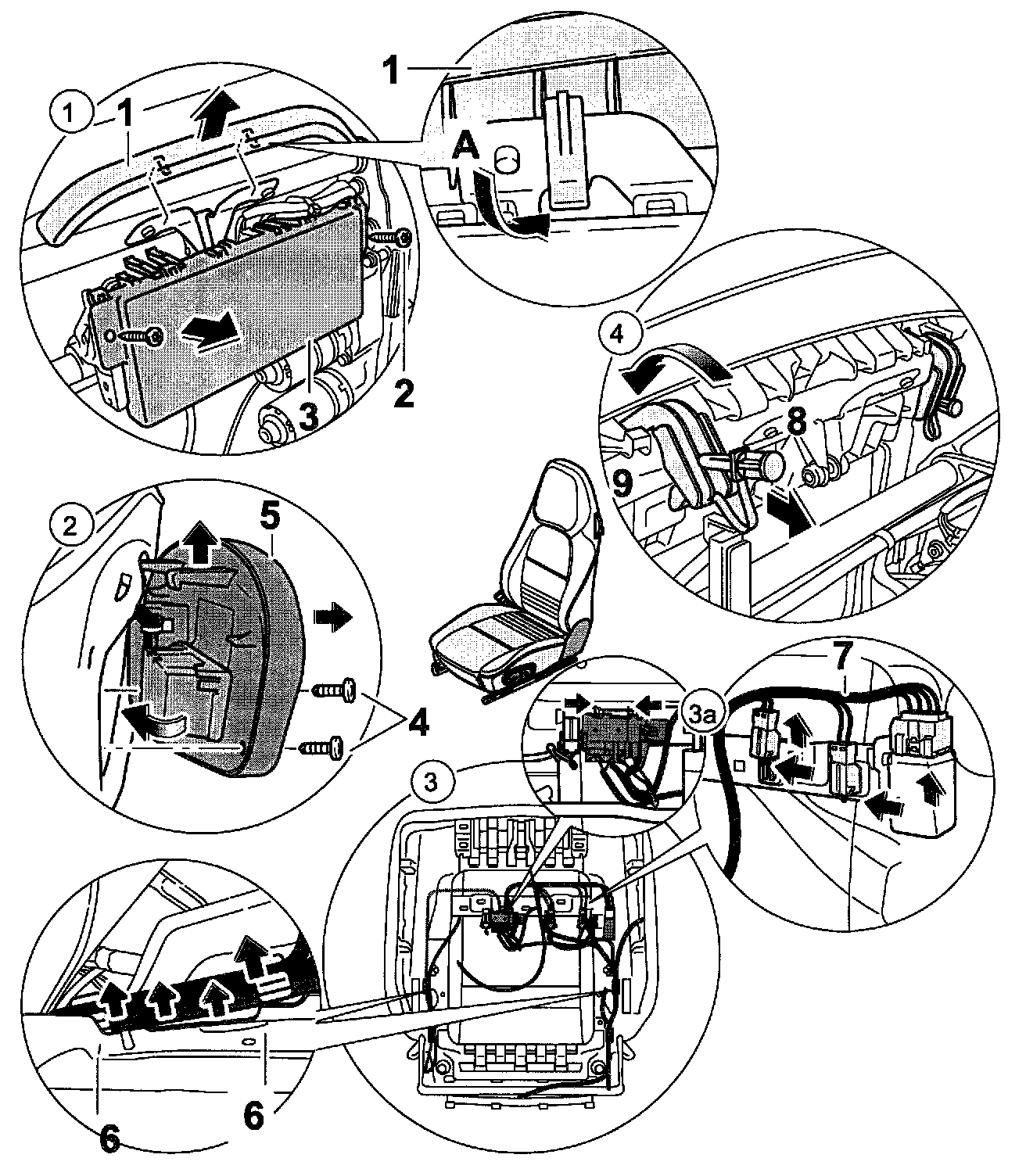 1
1
1
A
2
3
4
8
9
2
5
4
7
3a
3
6
6