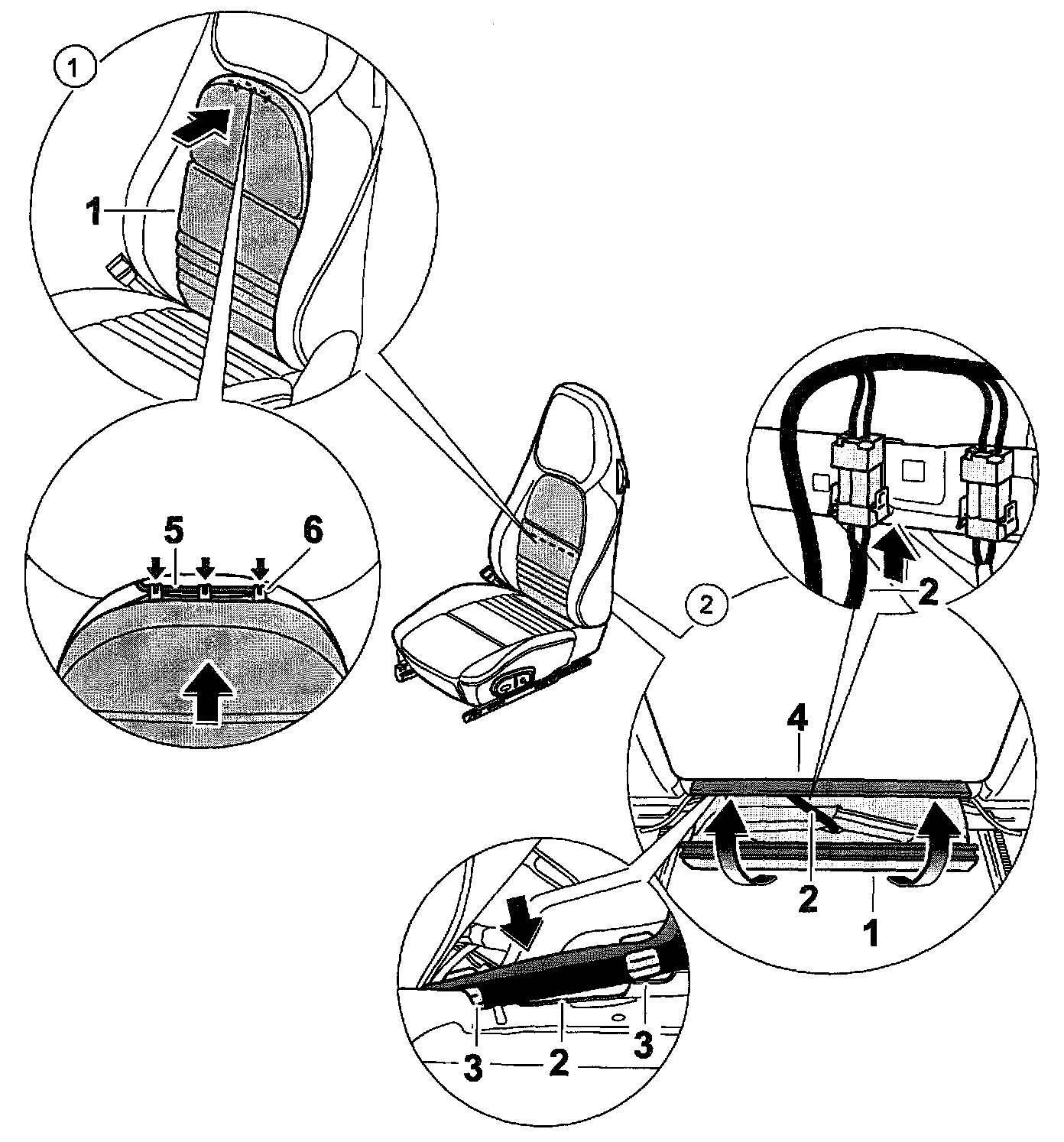 1
1
5
6
2
2
4
2
1
3
2
3