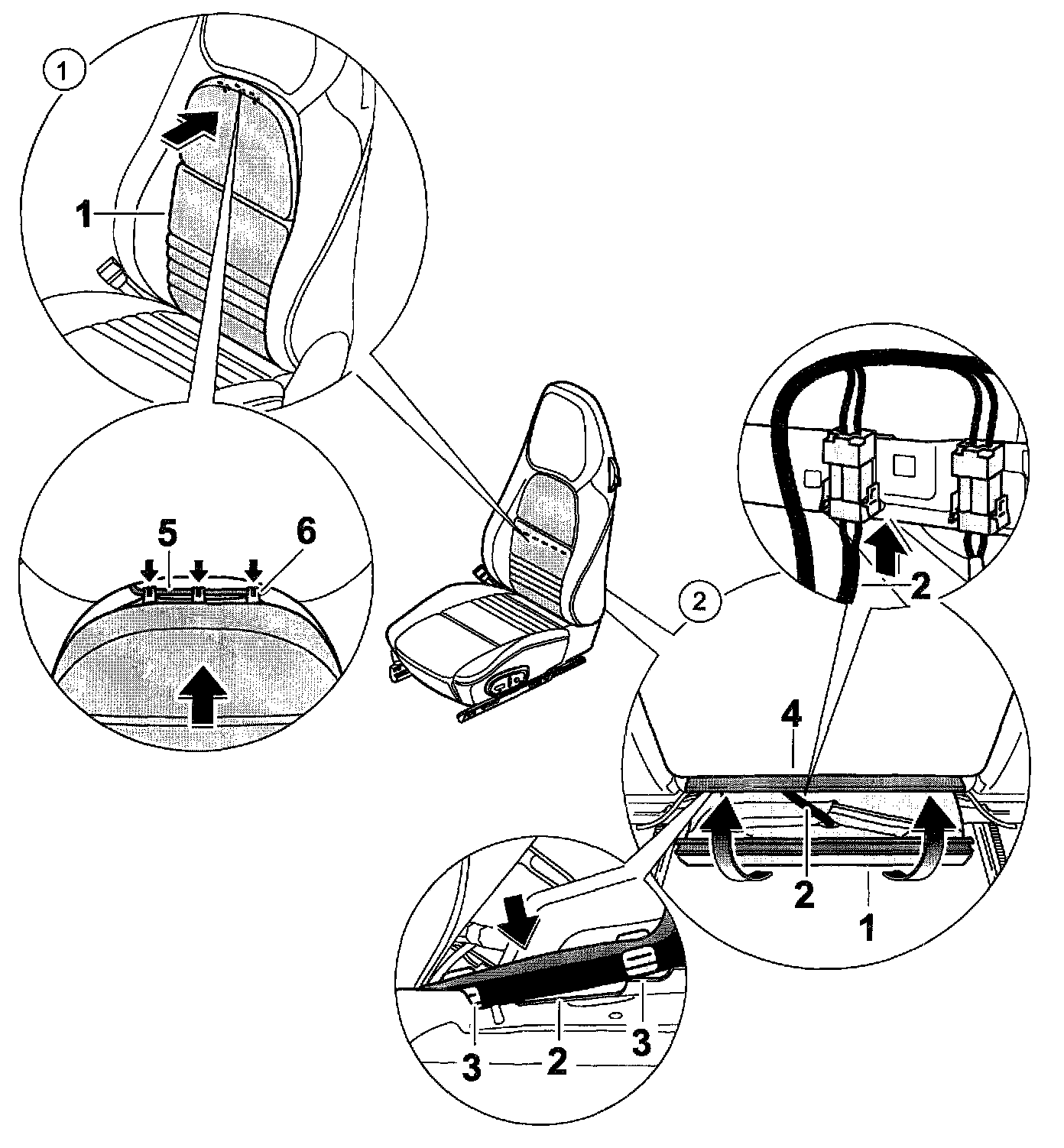 1
1
5
6
2
2
4
2
1
3
2
3