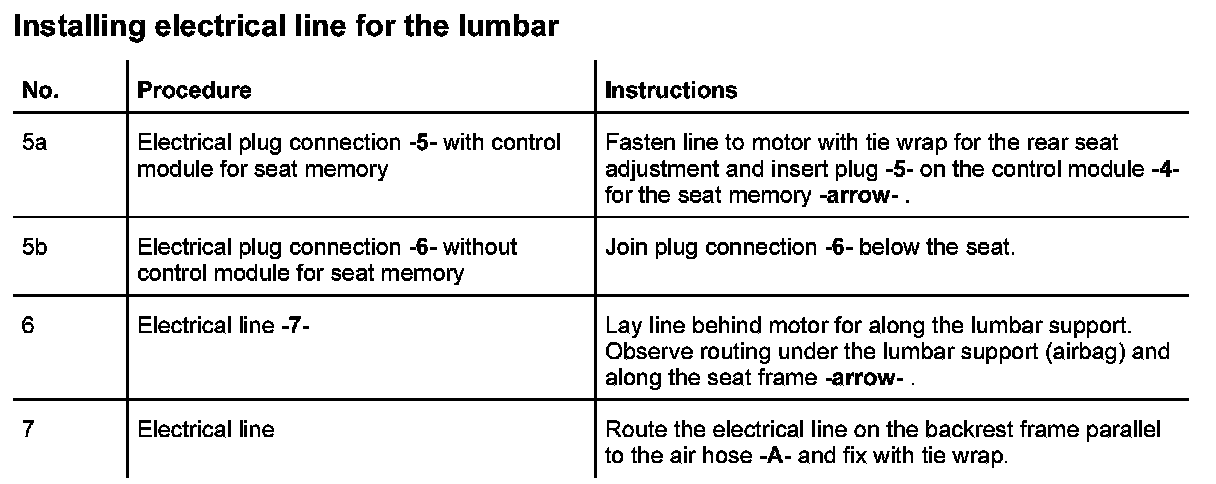 Installing electrical line for the lumbar

| No. | Procedure | Instructions |
|---|---|---|
| 5a | Electrical plug connection -5- with control module for seat memory | Fasten line to motor with tie wrap for the rear seat adjustment and insert plug -5- on the control module -4- for the seat memory -arrow- . |
| 5b | Electrical plug connection -6- without control module for seat memory | Join plug connection -6- below the seat. |
| 6 | Electrical line -7- | Lay line behind motor for along the lumbar support. Observe routing under the lumbar support (airbag) and along the seat frame -arrow- . |
| 7 | Electrical line | Route the electrical line on the backrest frame parallel to the air hose -A- and fix with tie wrap. |