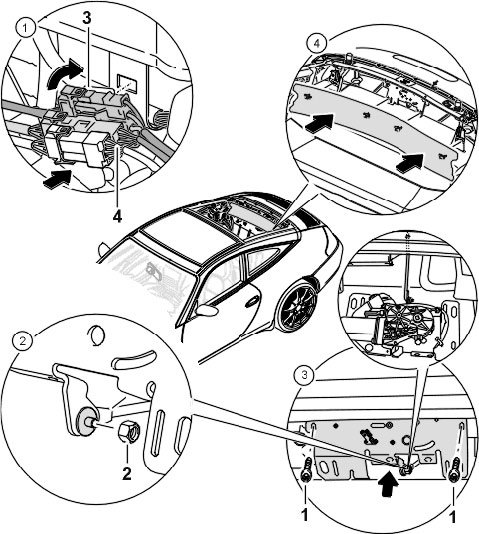 1
3
4
4
2
2
3
1
1