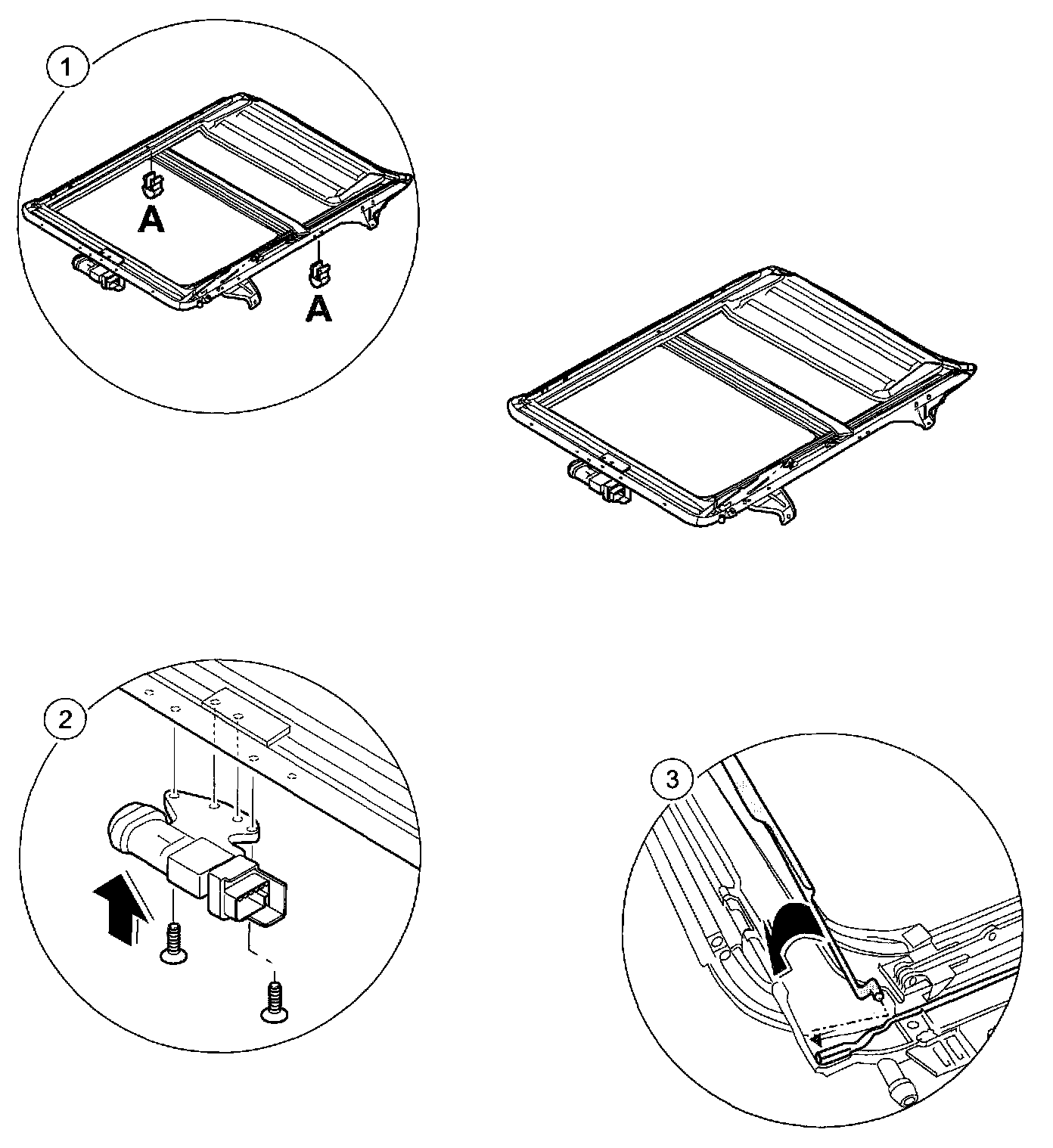 1
A
A
2
3