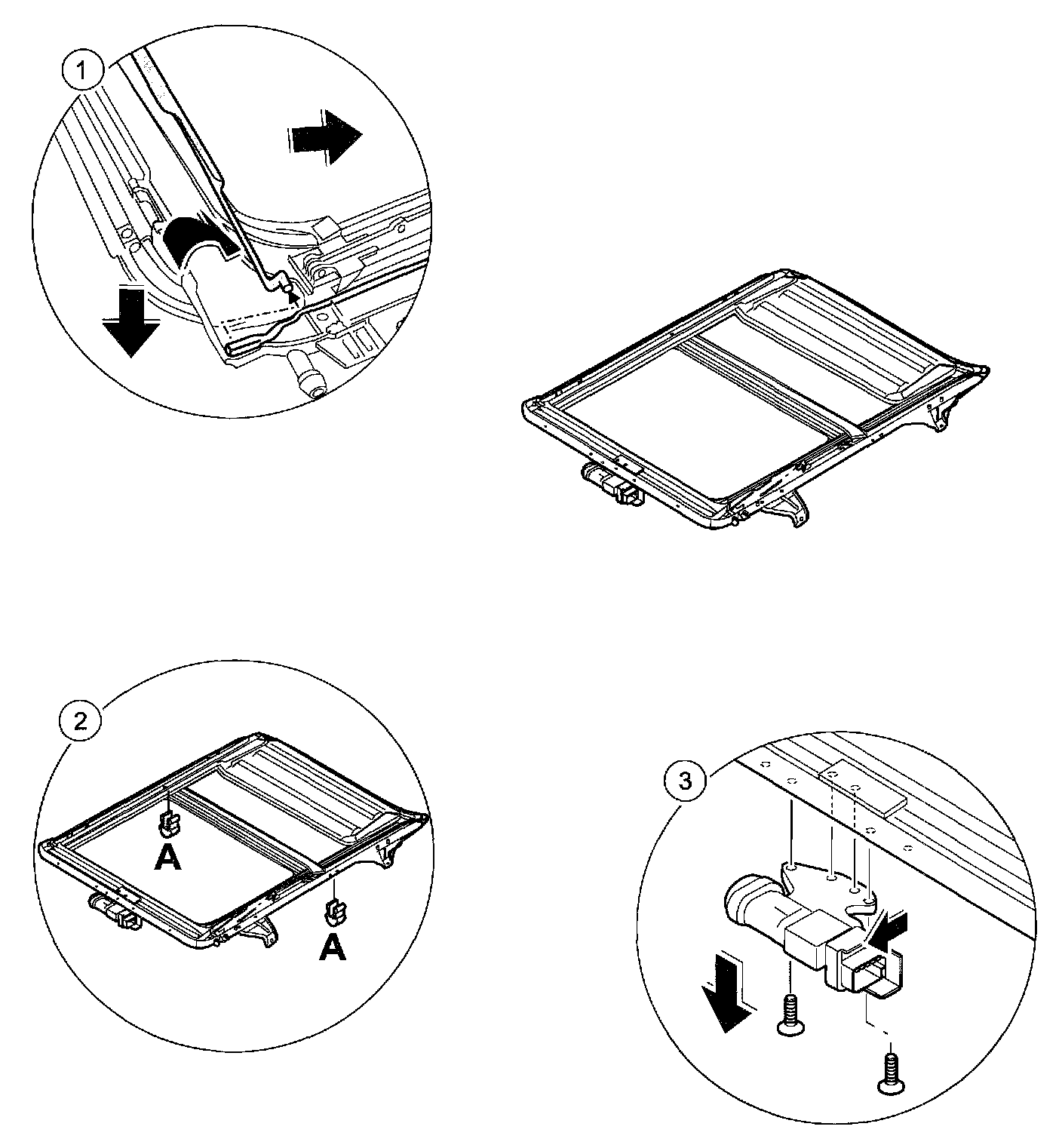 1

2

A

A

3