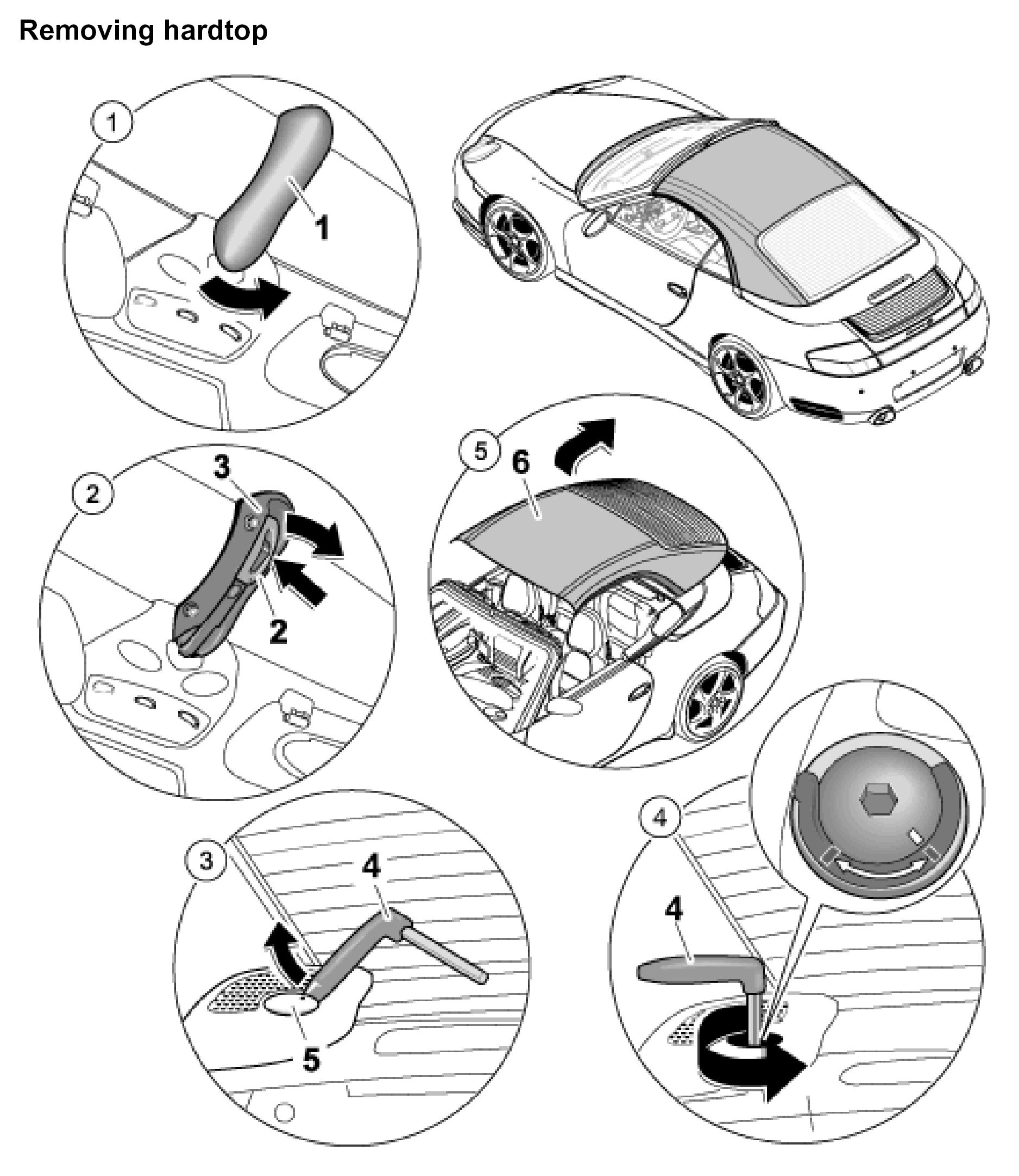 Removing hardtop

1

1

2

3

2

5

6

3

4

5

4

4