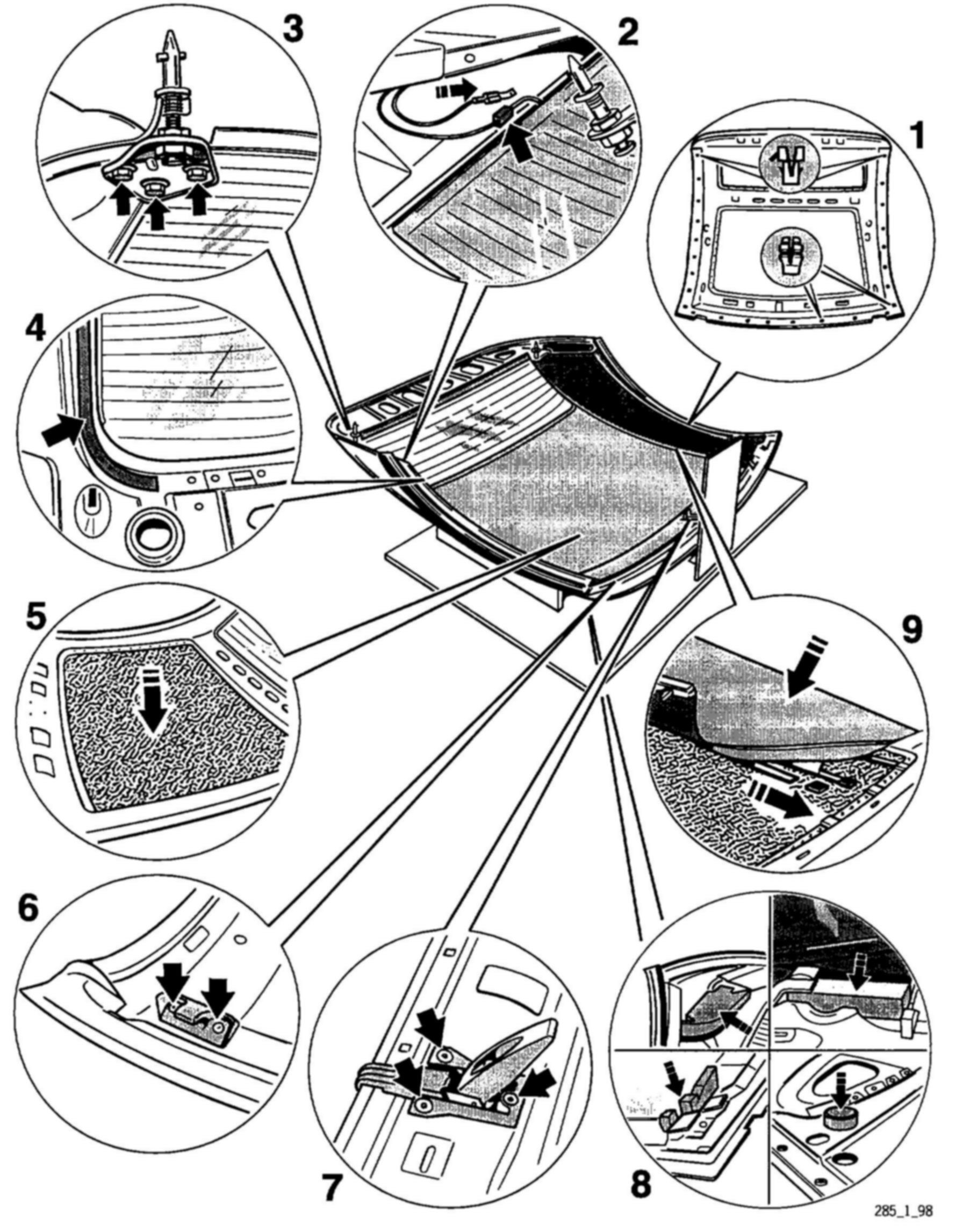 3
2
1
4
5
9
6
7
8
285_1_98