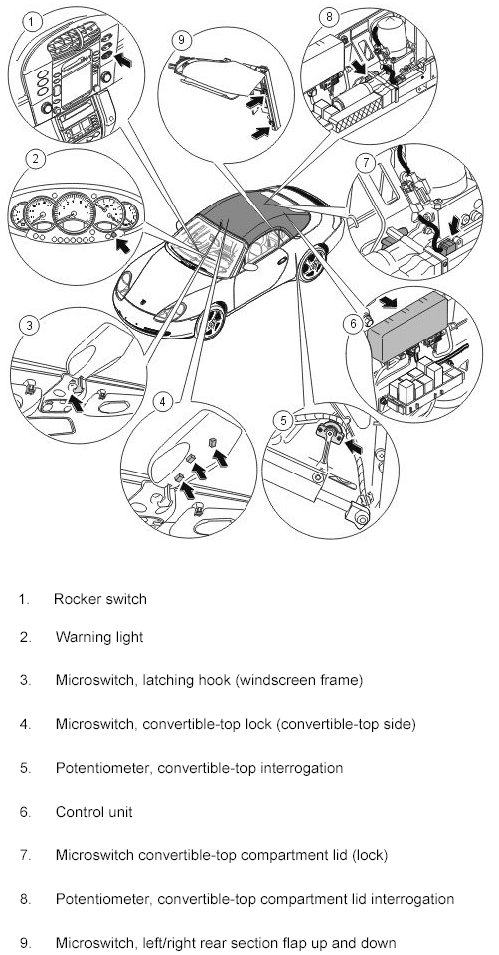 1
9
8
2
7
3
6
4
5

1. Rocker switch

2. Warning light

3. Microswitch, latching hook (windscreen frame)

4. Microswitch, convertible-top lock (convertible-top side)

5. Potentiometer, convertible-top interrogation

6. Control unit

7. Microswitch convertible-top compartment lid (lock)

8. Potentiometer, convertible-top compartment lid interrogation

9. Microswitch, left/right rear section flap up and down