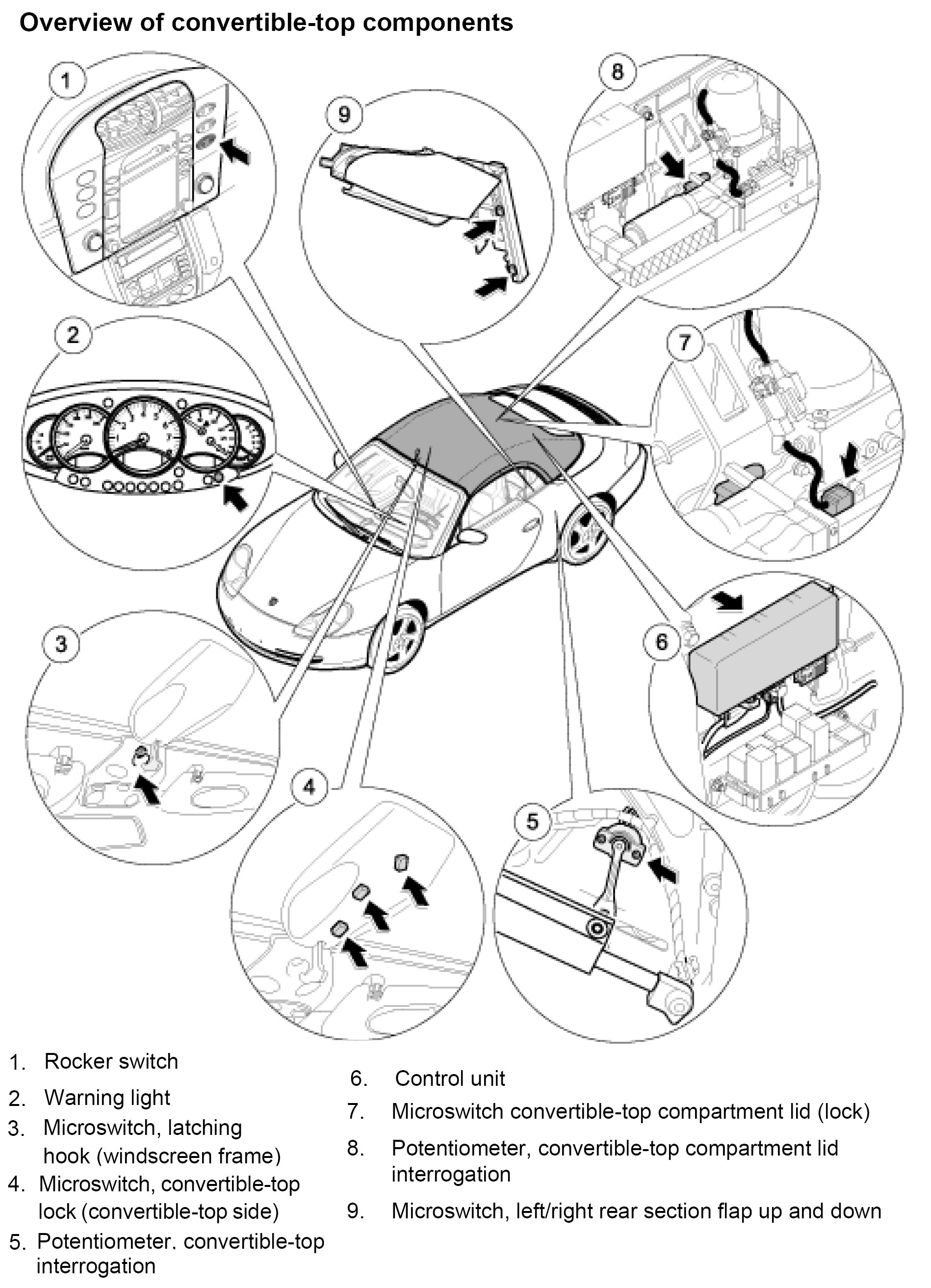 Overview of convertible-top components

1

9

8

2

7

3

6

4

5

1. Rocker switch
2. Warning light
3. Microswitch, latching hook (windscreen frame)
4. Microswitch, convertible-top lock (convertible-top side)
5. Potentiometer, convertible-top interrogation

6. Control unit
7. Microswitch convertible-top compartment lid (lock)
8. Potentiometer, convertible-top compartment lid interrogation
9. Microswitch, left/right rear section flap up and down