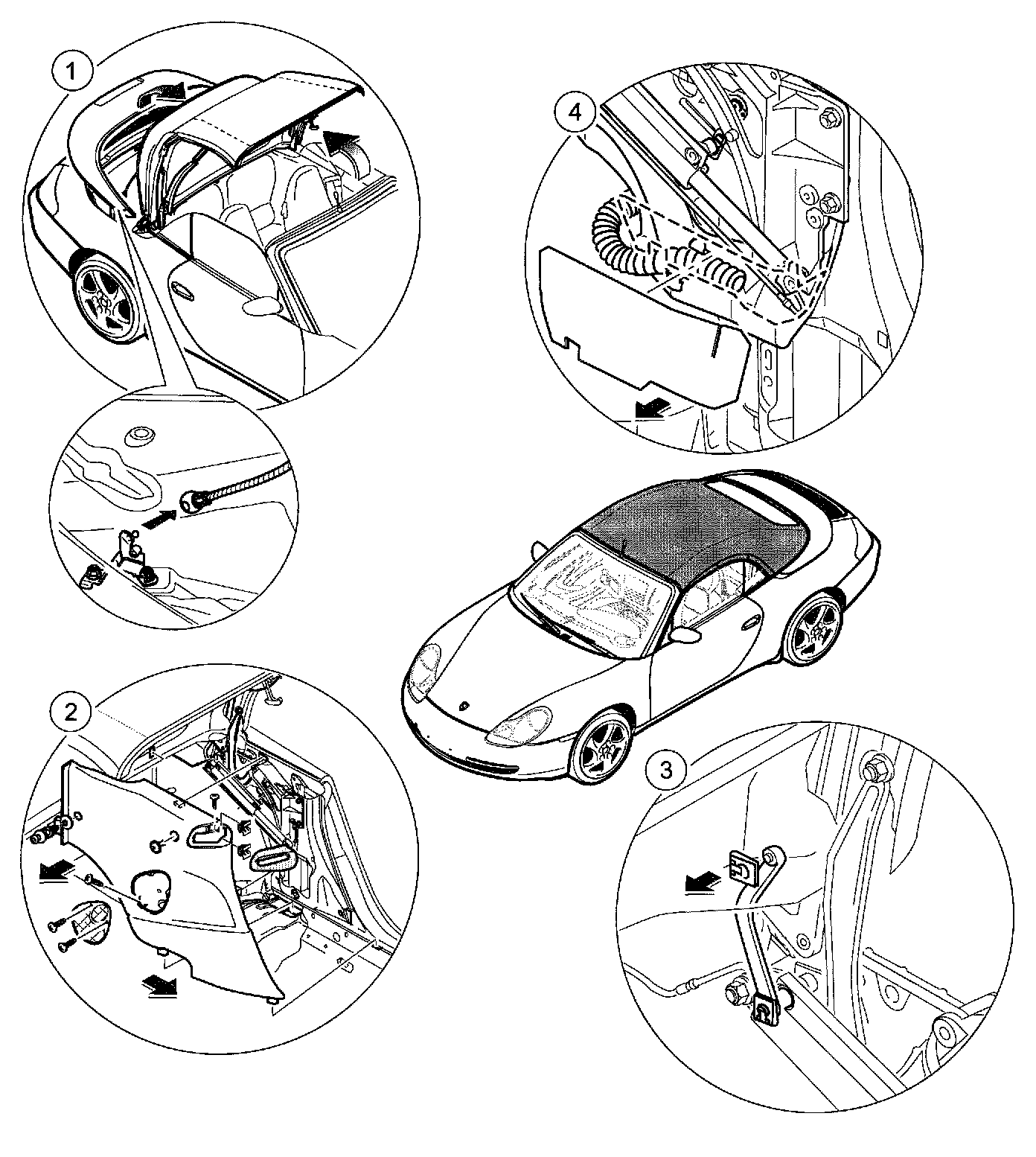 1

4

2

3