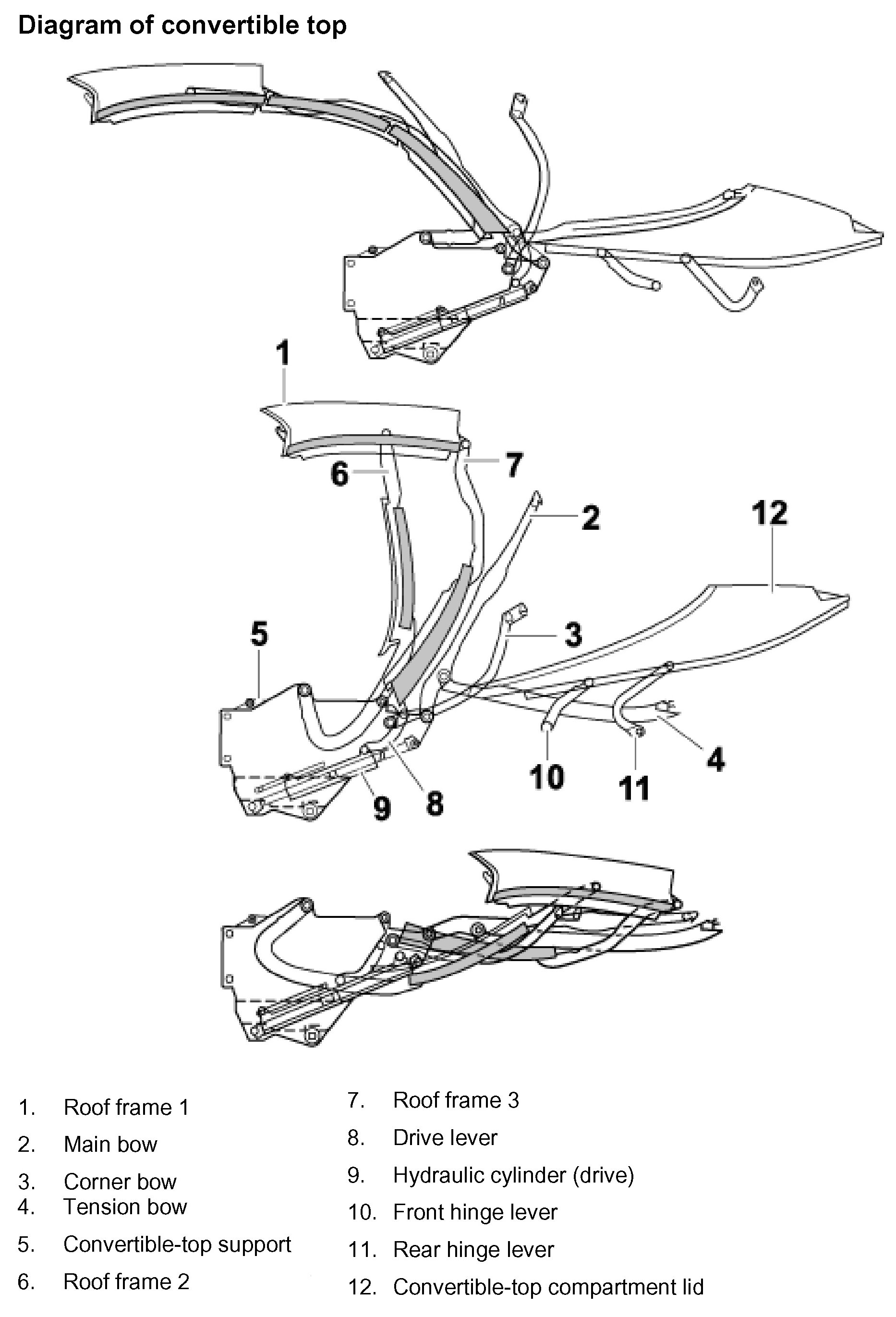 Diagram of convertible top

1

6

7

2

12

5

3

10

11

4

9

8

1. Roof frame 1
2. Main bow
3. Corner bow
4. Tension bow
5. Convertible-top support
6. Roof frame 2

7. Roof frame 3
8. Drive lever
9. Hydraulic cylinder (drive)
10. Front hinge lever
11. Rear hinge lever
12. Convertible-top compartment lid