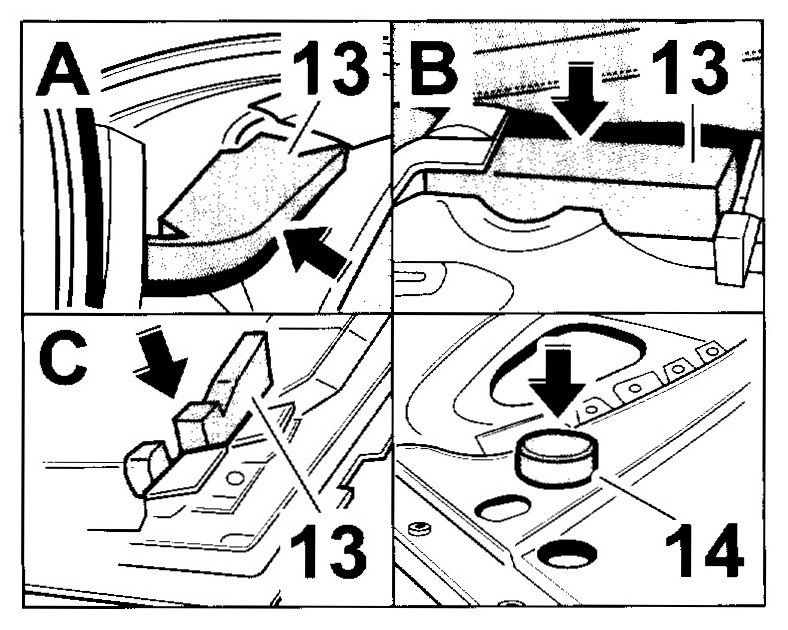 A
13
B
13
C
13
14