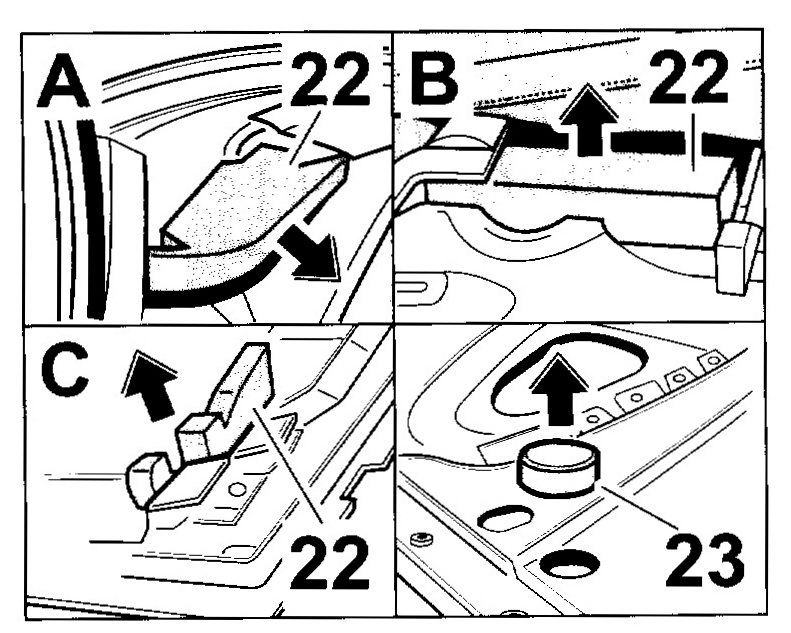 A
22
B
22
C
22
23