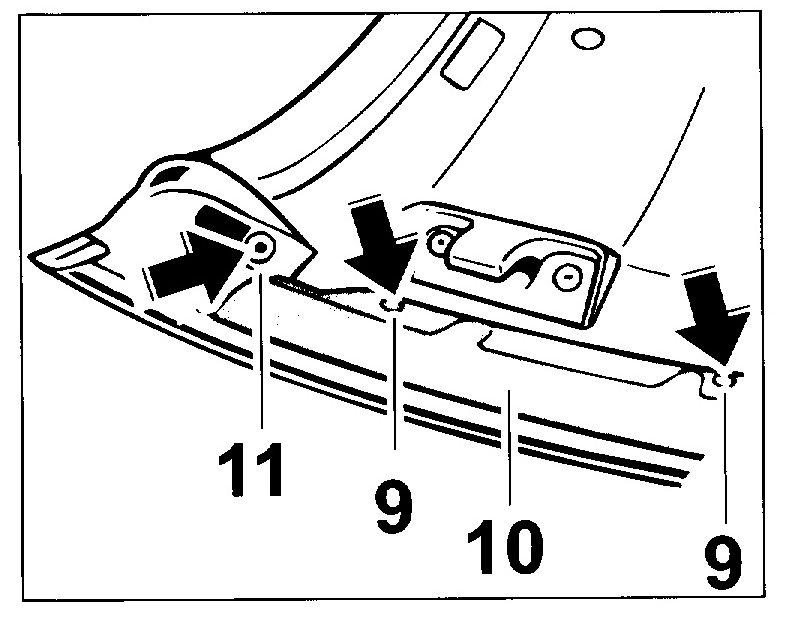 11
9
10
9