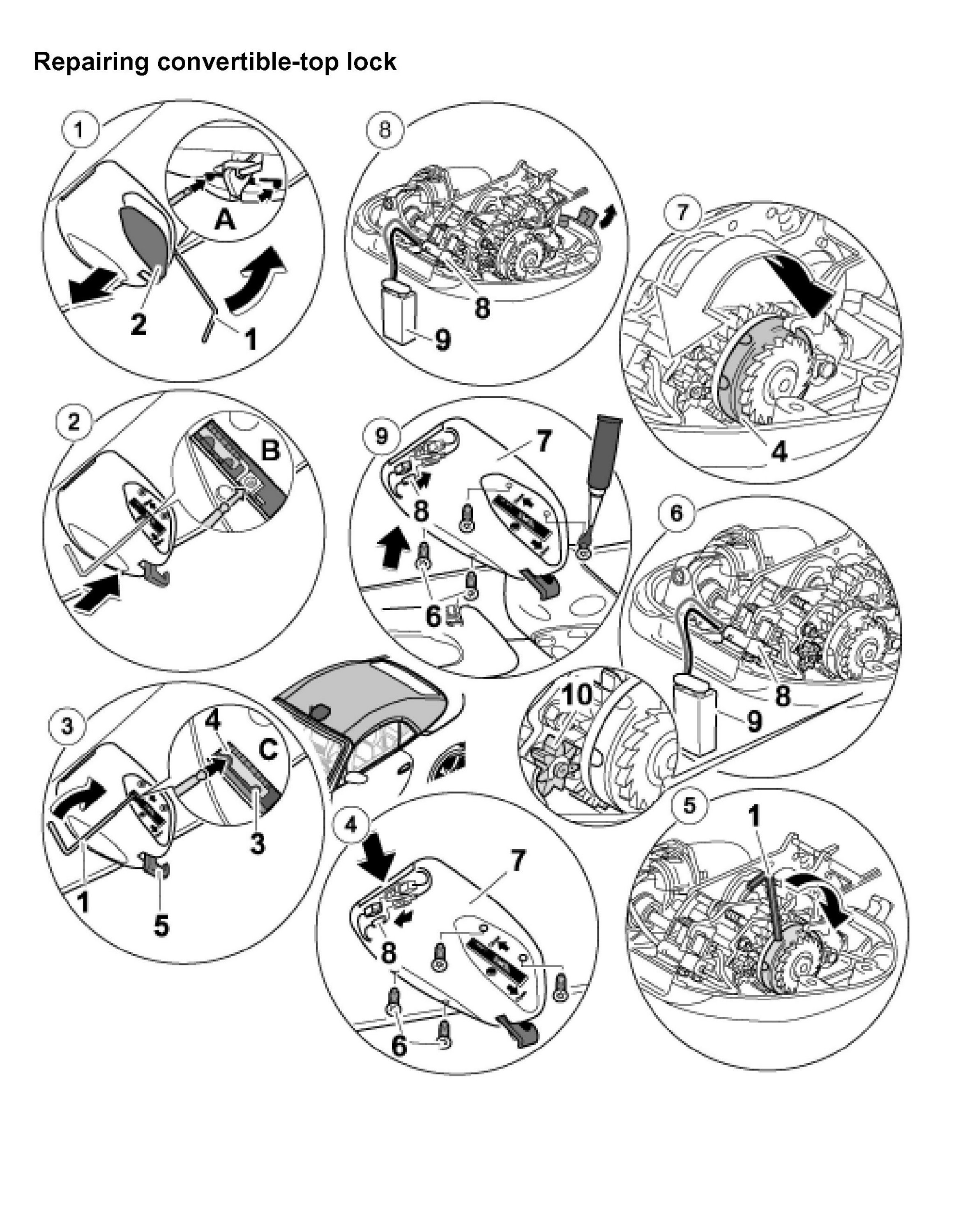 Repairing convertible-top lock

1
A
2
1

8
8
9

7
4

2
B

9
7
8
6

6
8
9
10

3
4
C
3
1
5

4
7
8
6

5
1