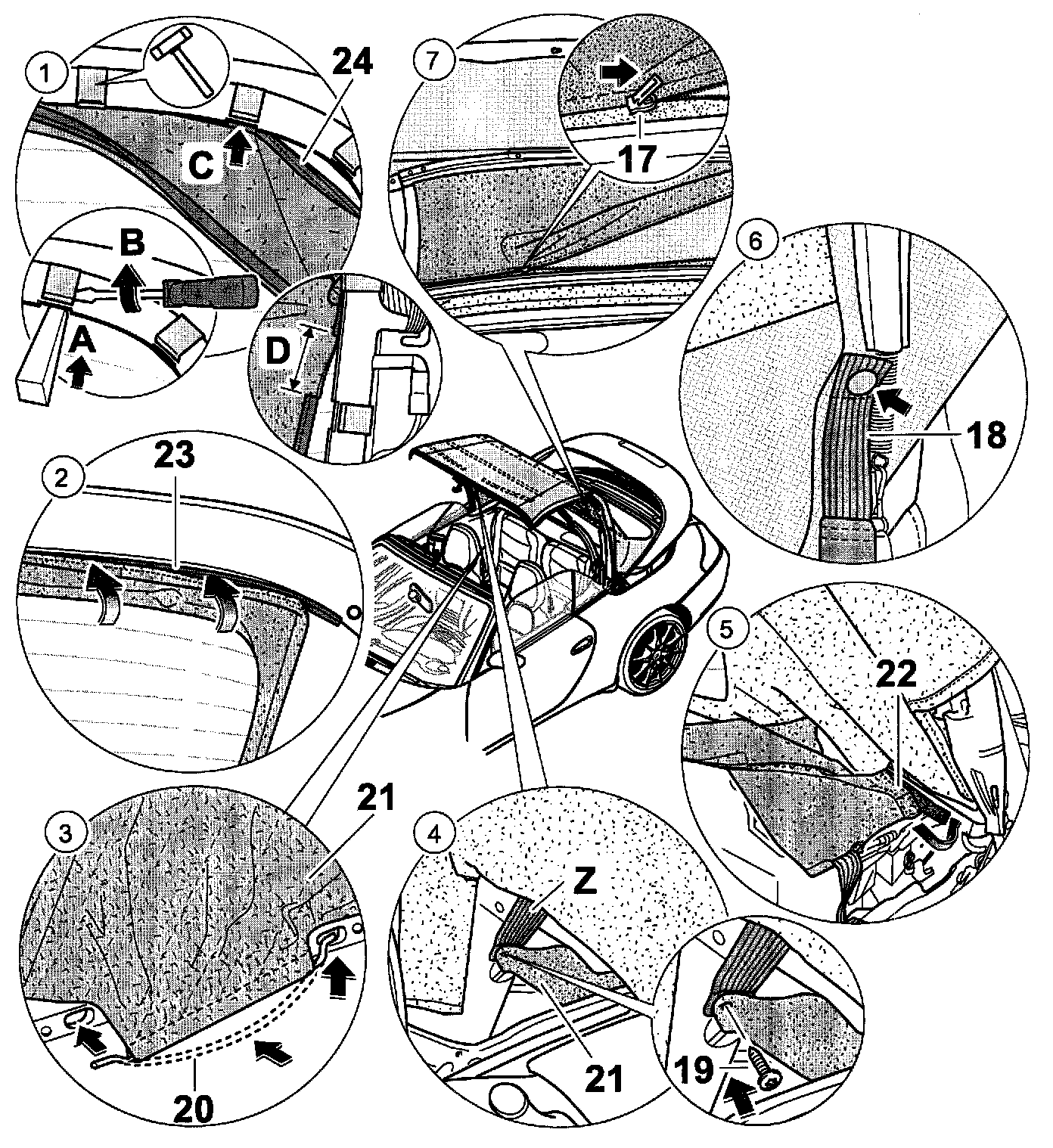 1
24
C
B
A
D
7
17
6
18
2
23
5
22
3
21
20
4
Z
21
19