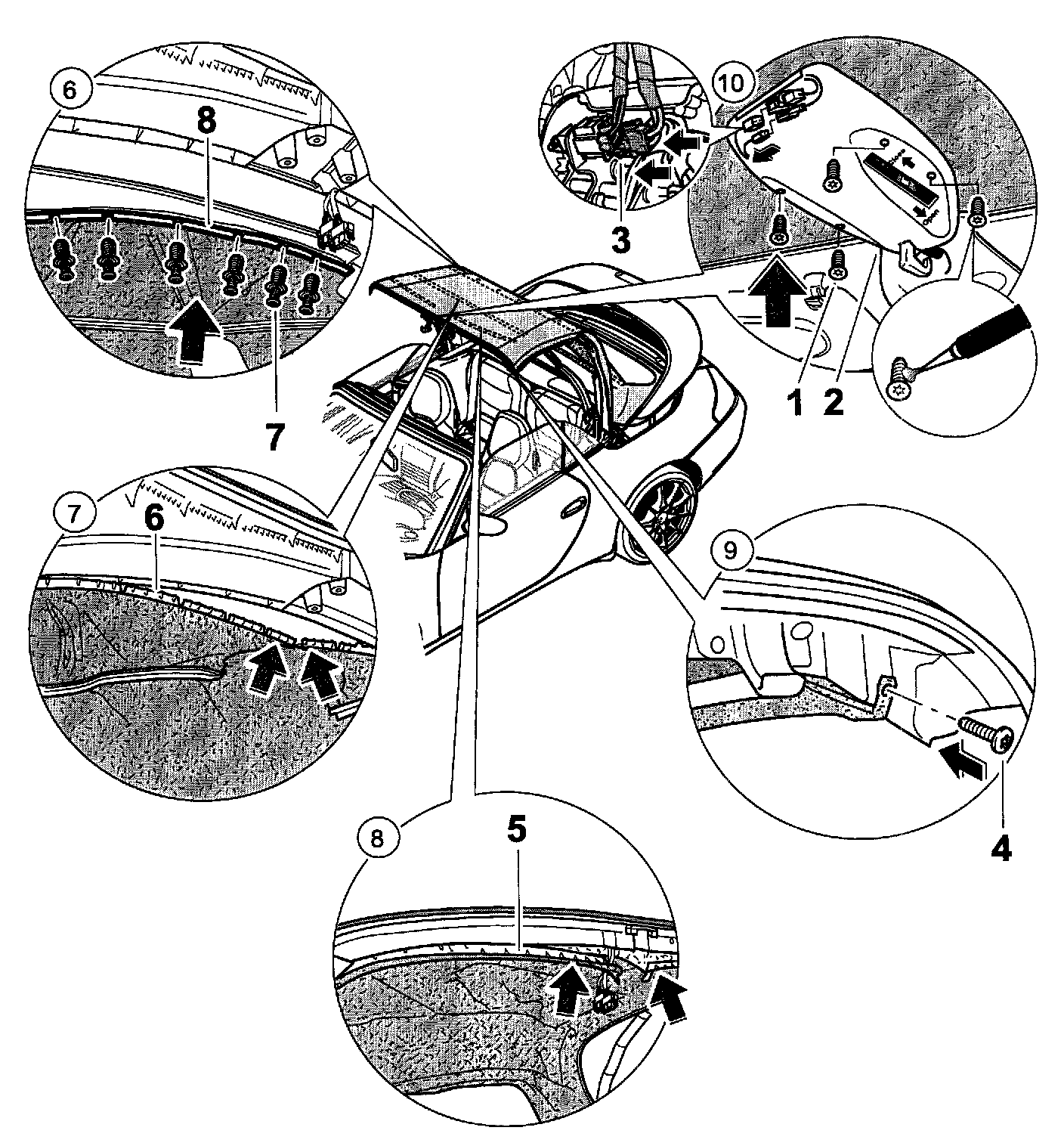 6
8
7
10
3
1
2
7
6
9
4
8
5