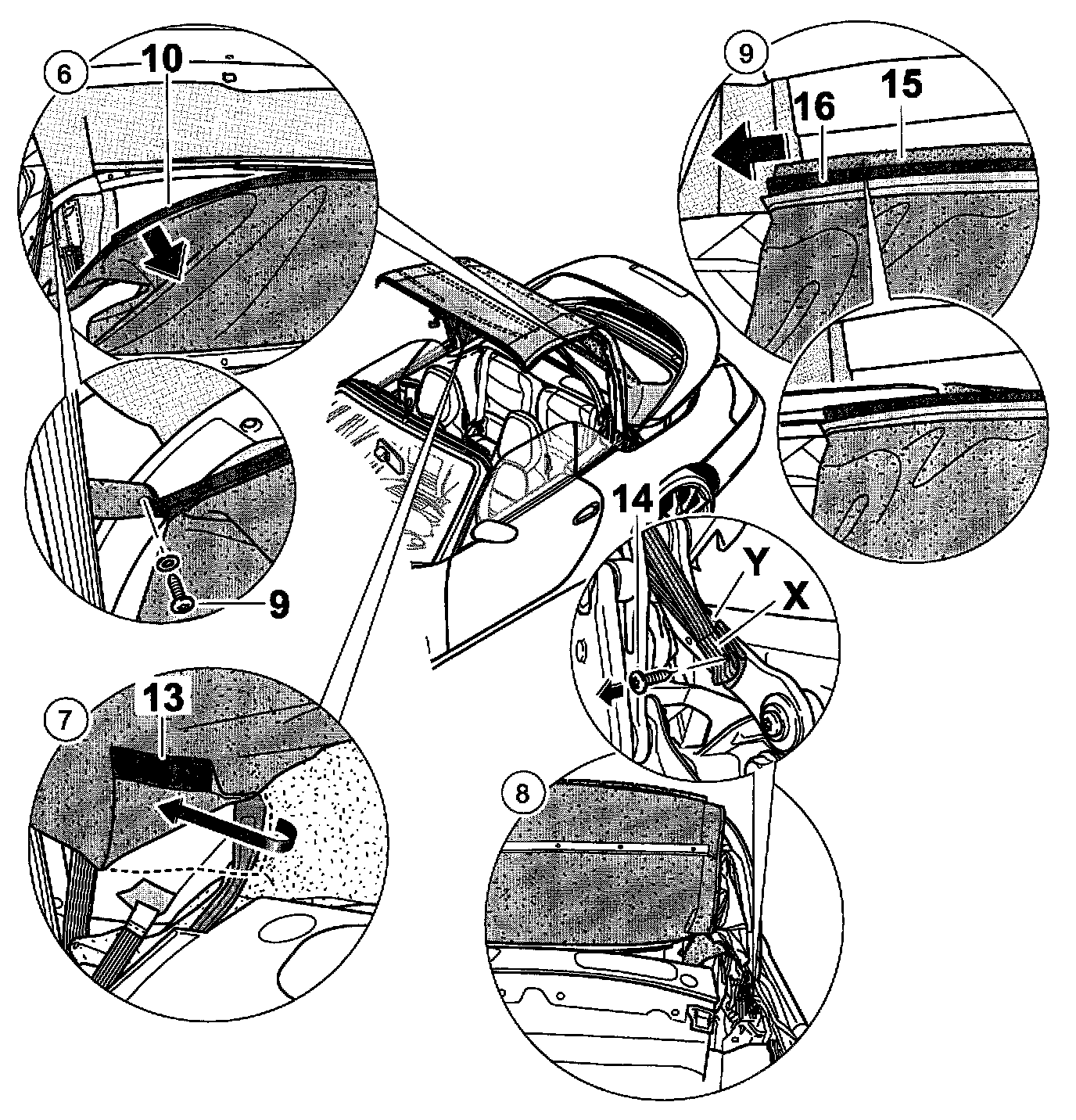 6
10
9
16
15
9
14
Y
X
7
13
8