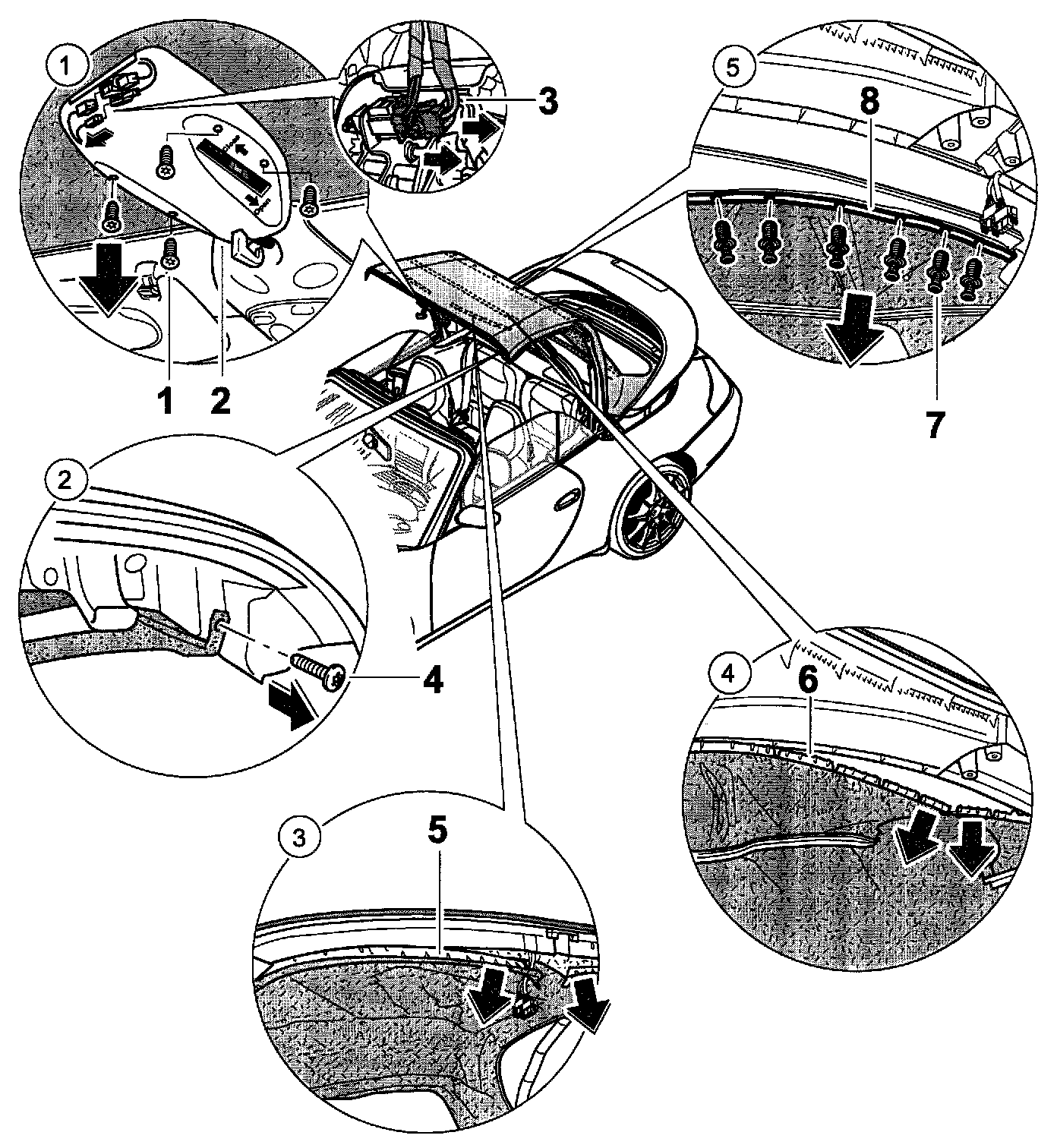 1
3
5
8
1
2
7
2
4
4
6
3
5