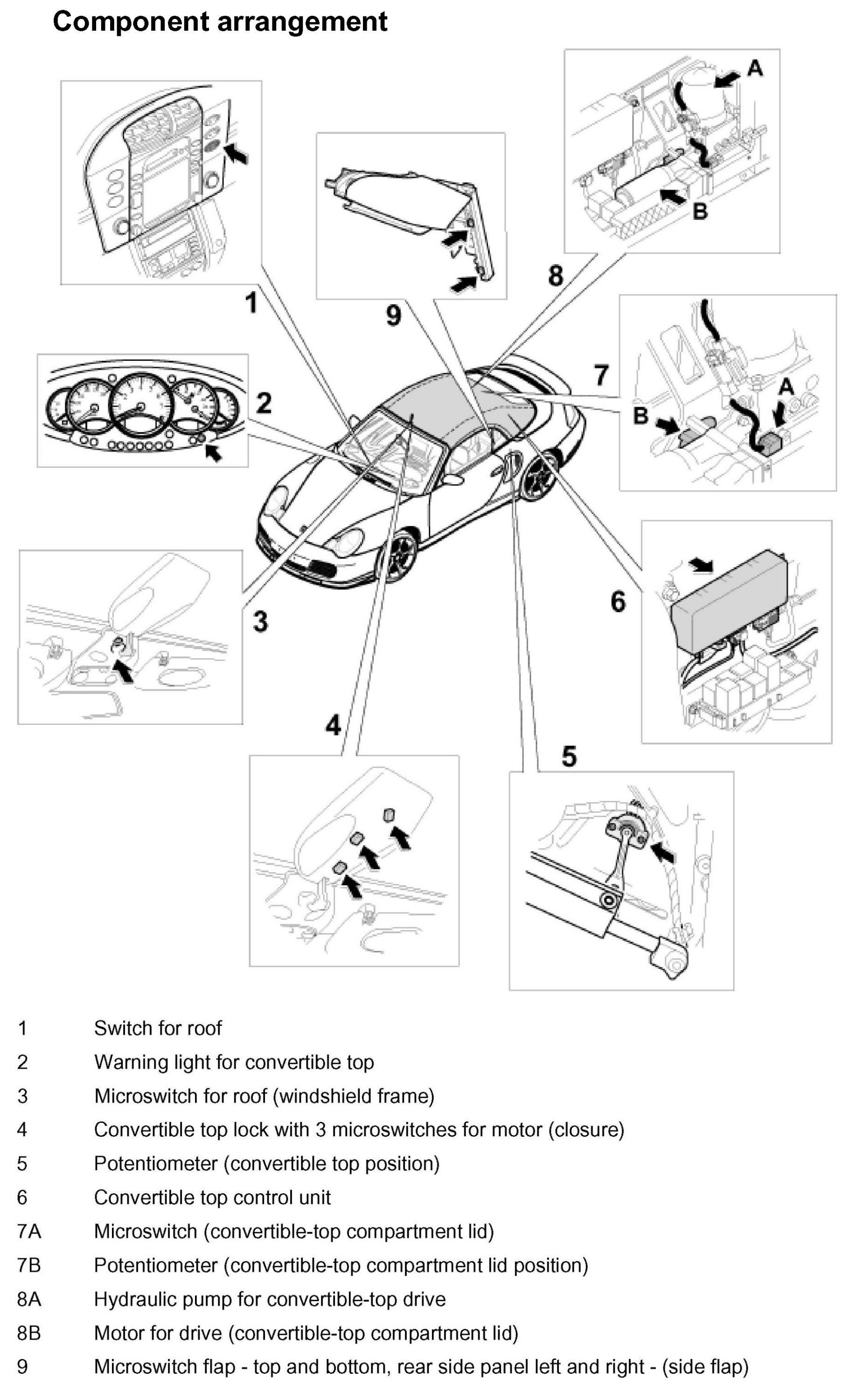 Component arrangement

A

B

8

1

9

7

A

B

2

6

3

4

5

| | |
|---|---|
| 1 | Switch for roof |
| 2 | Warning light for convertible top |
| 3 | Microswitch for roof (windshield frame) |
| 4 | Convertible top lock with 3 microswitches for motor (closure) |
| 5 | Potentiometer (convertible top position) |
| 6 | Convertible top control unit |
| 7A | Microswitch (convertible-top compartment lid) |
| 7B | Potentiometer (convertible-top compartment lid position) |
| 8A | Hydraulic pump for convertible-top drive |
| 8B | Motor for drive (convertible-top compartment lid) |
| 9 | Microswitch flap - top and bottom, rear side panel left and right - (side flap) |