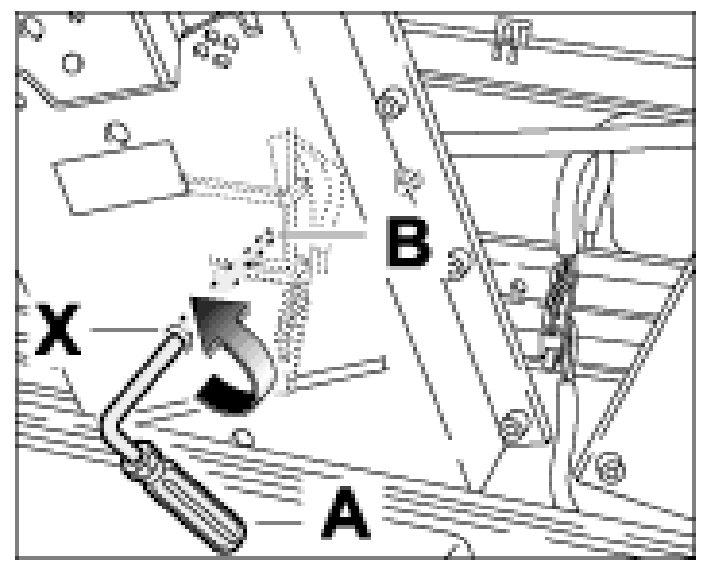 B
X
A