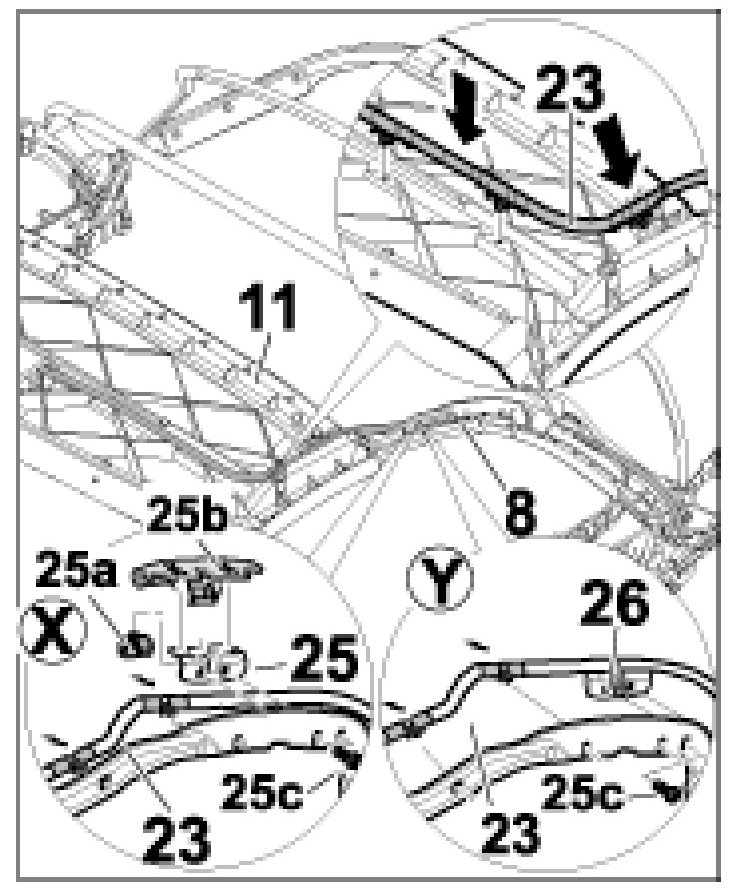 23
11
8
25b
25a
X
25
25c
23
Y
26
23
25c