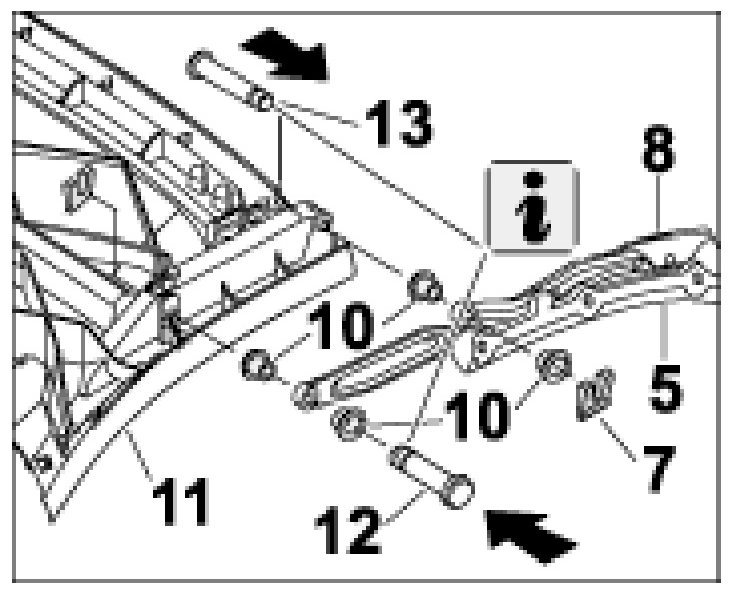 13
8
i
10
5
10
7
11
12