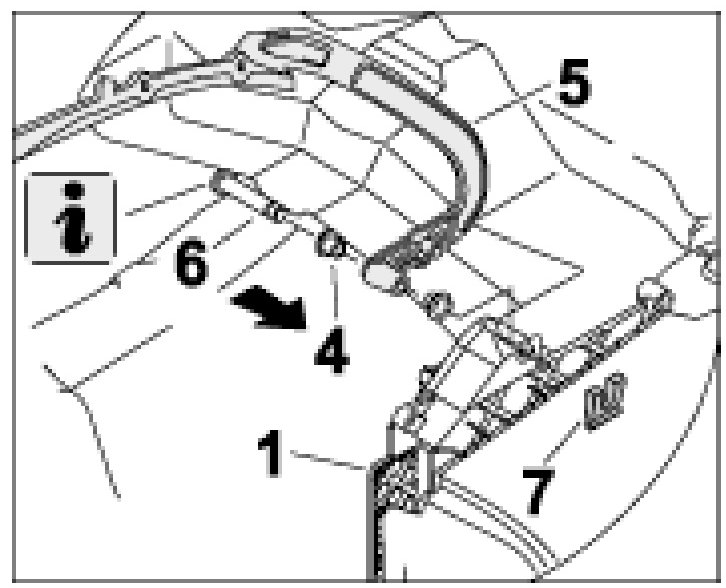 5
i
6
4
1
7