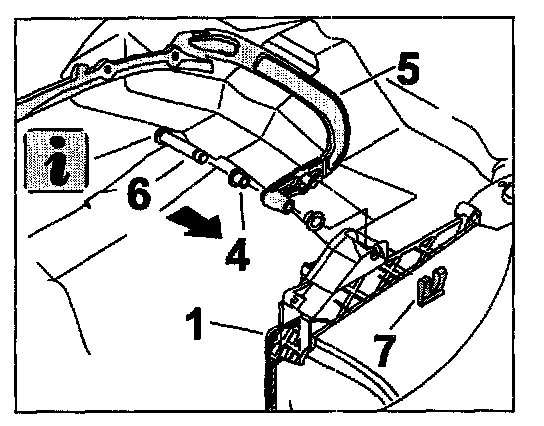 5
i
6
4
1
7