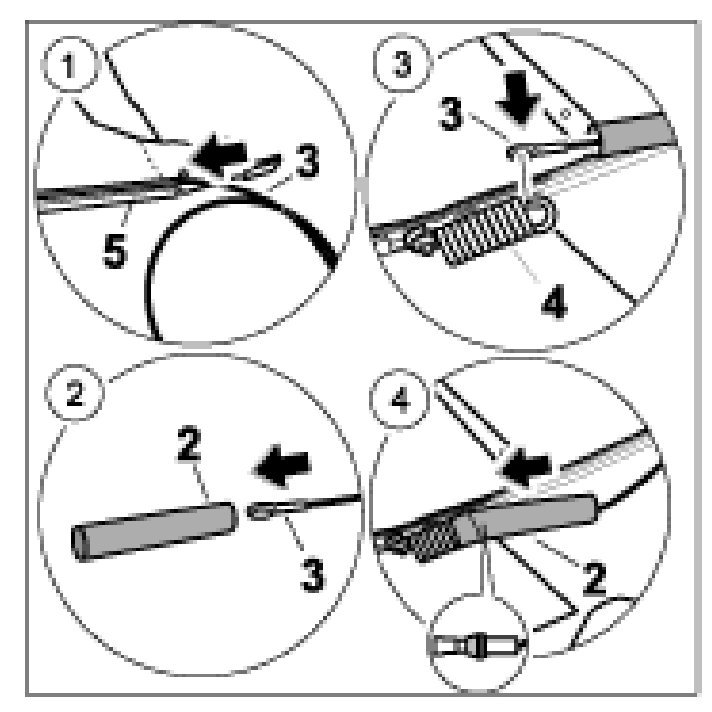 1
3
5

3
3
4

2
2
3

4
2