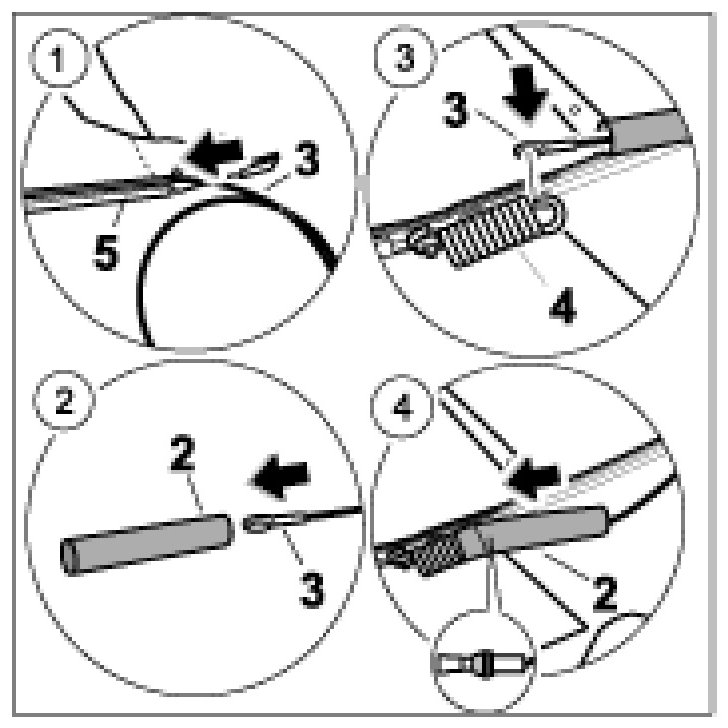 1
3
5
3
3
4
2
2
3
4
2