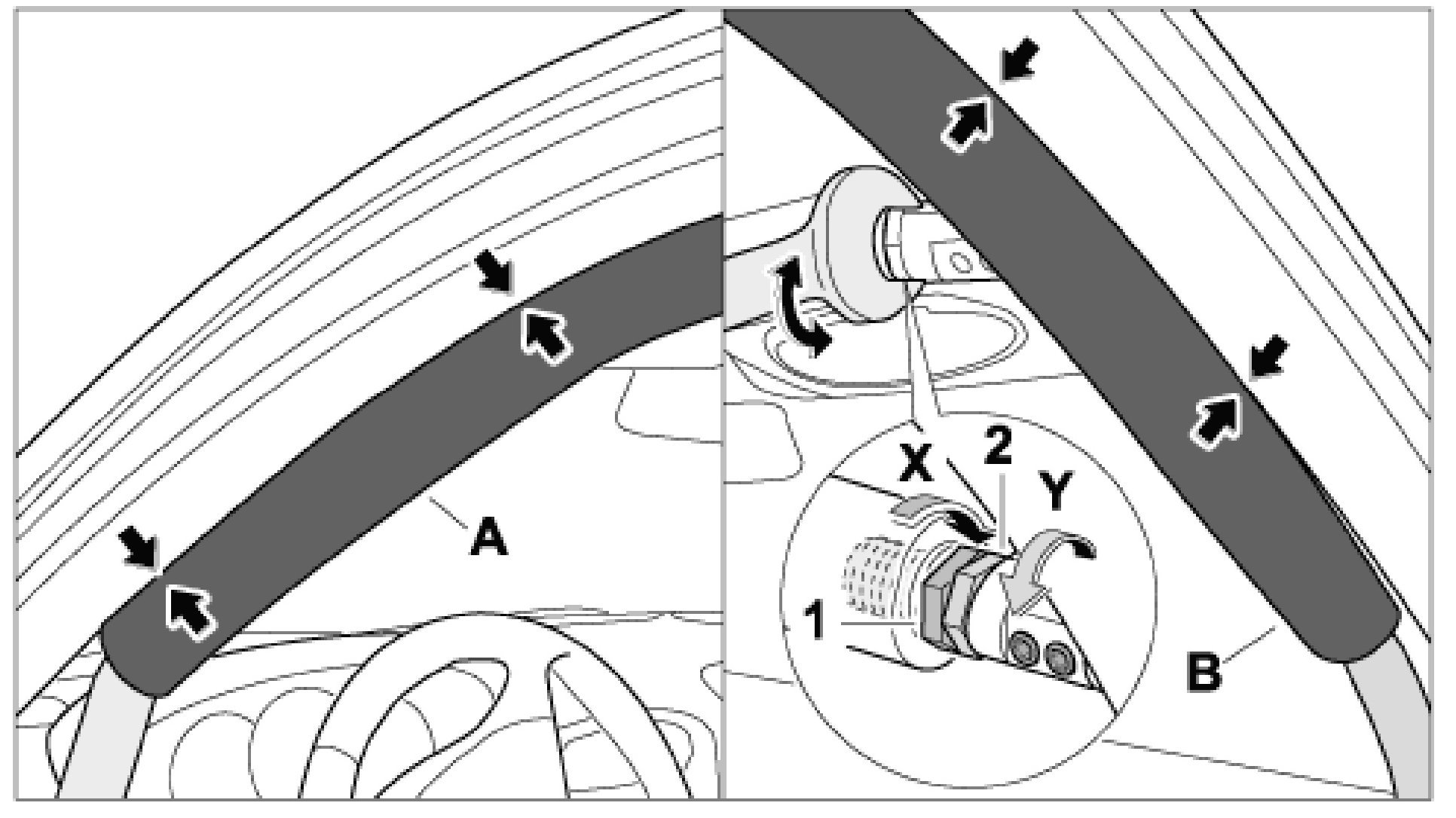 A

X
2
Y
1
B